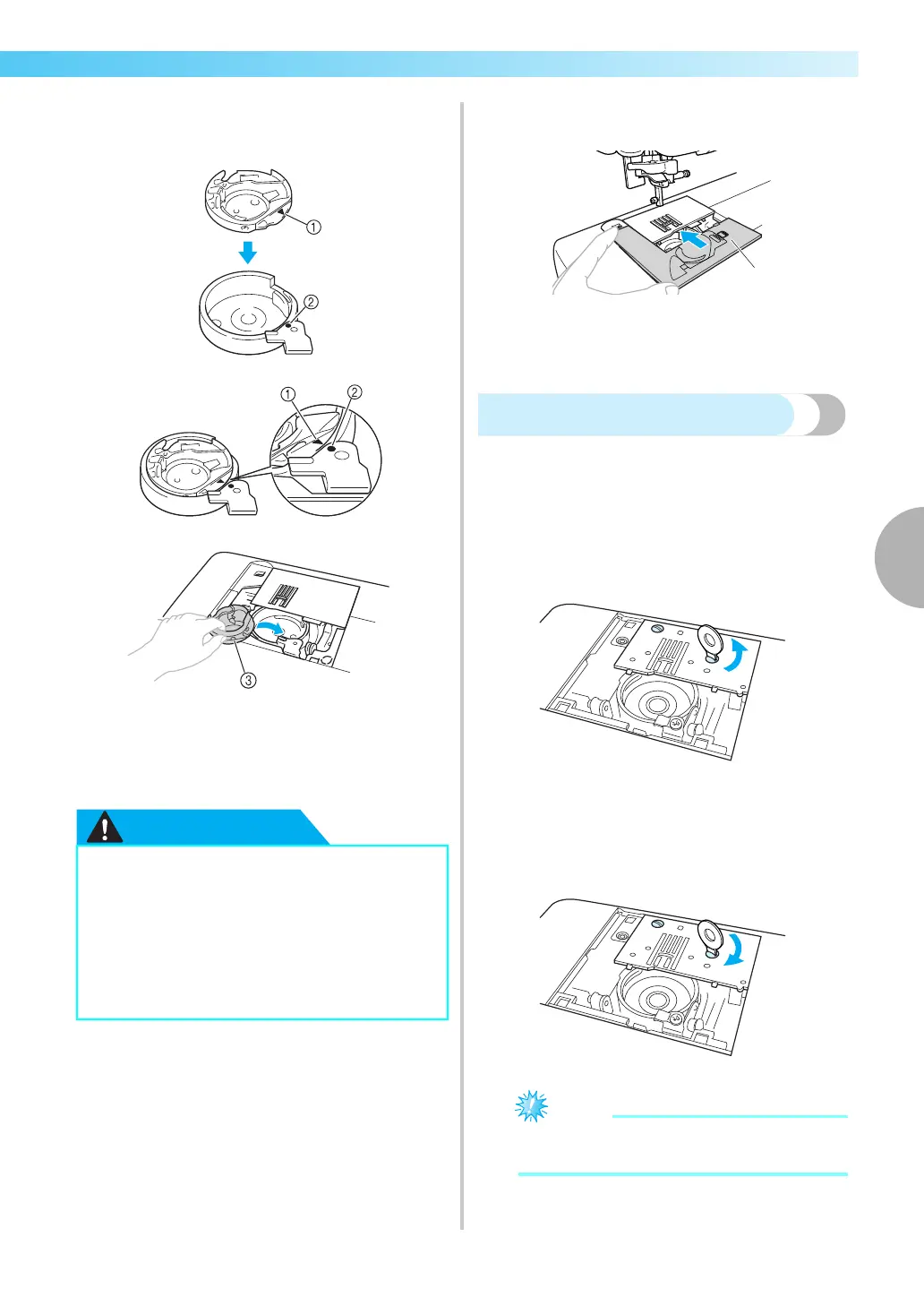 ①

②

① ②

③