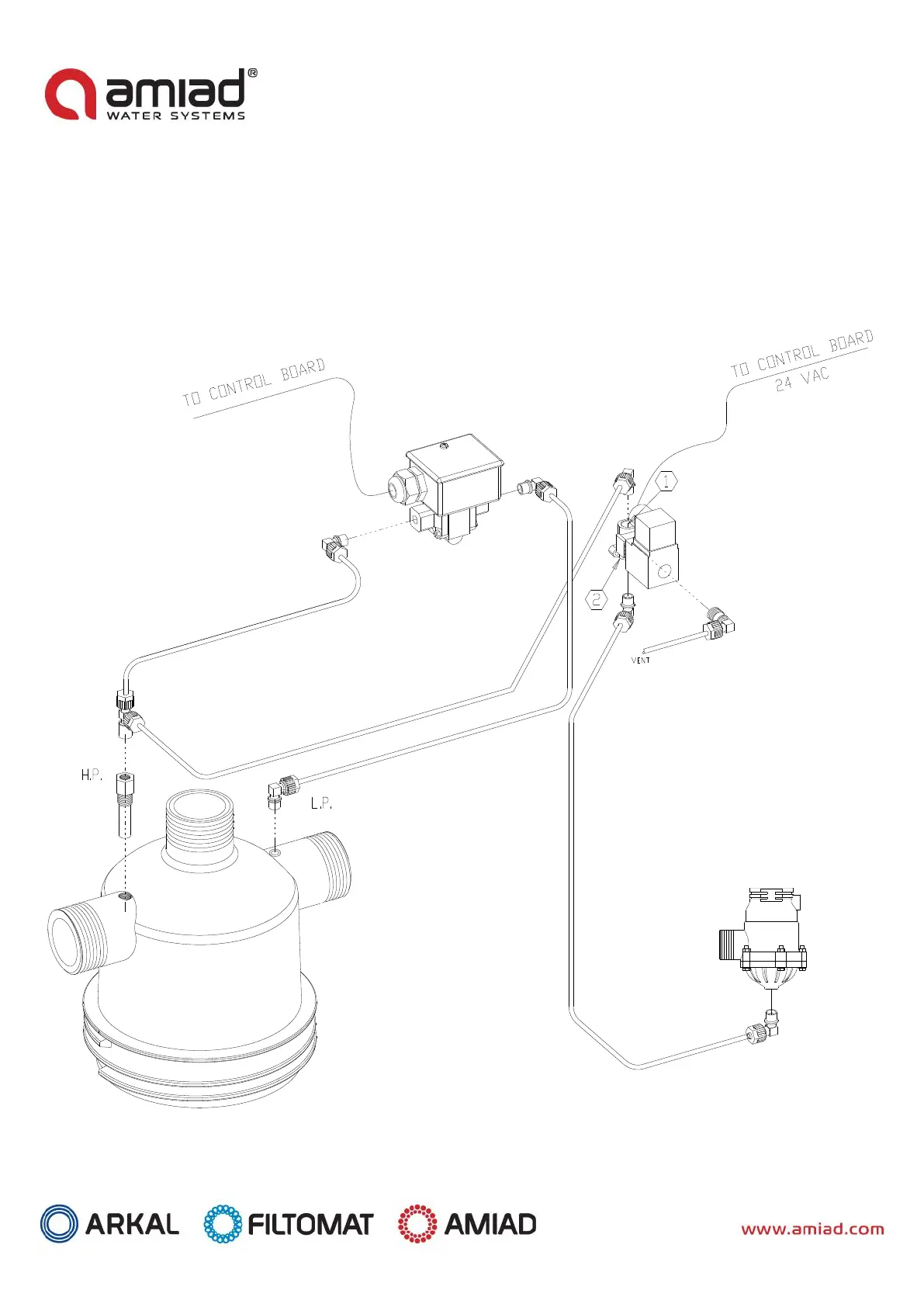 amiad®
WATER SYSTEMS

TO CONTROL BOARD

TO CONTROL BOARD
24 VAC

1

2

VENT

H.P.

L.P.

ARKAL FILTOMAT AMIAD

www.amiad.com