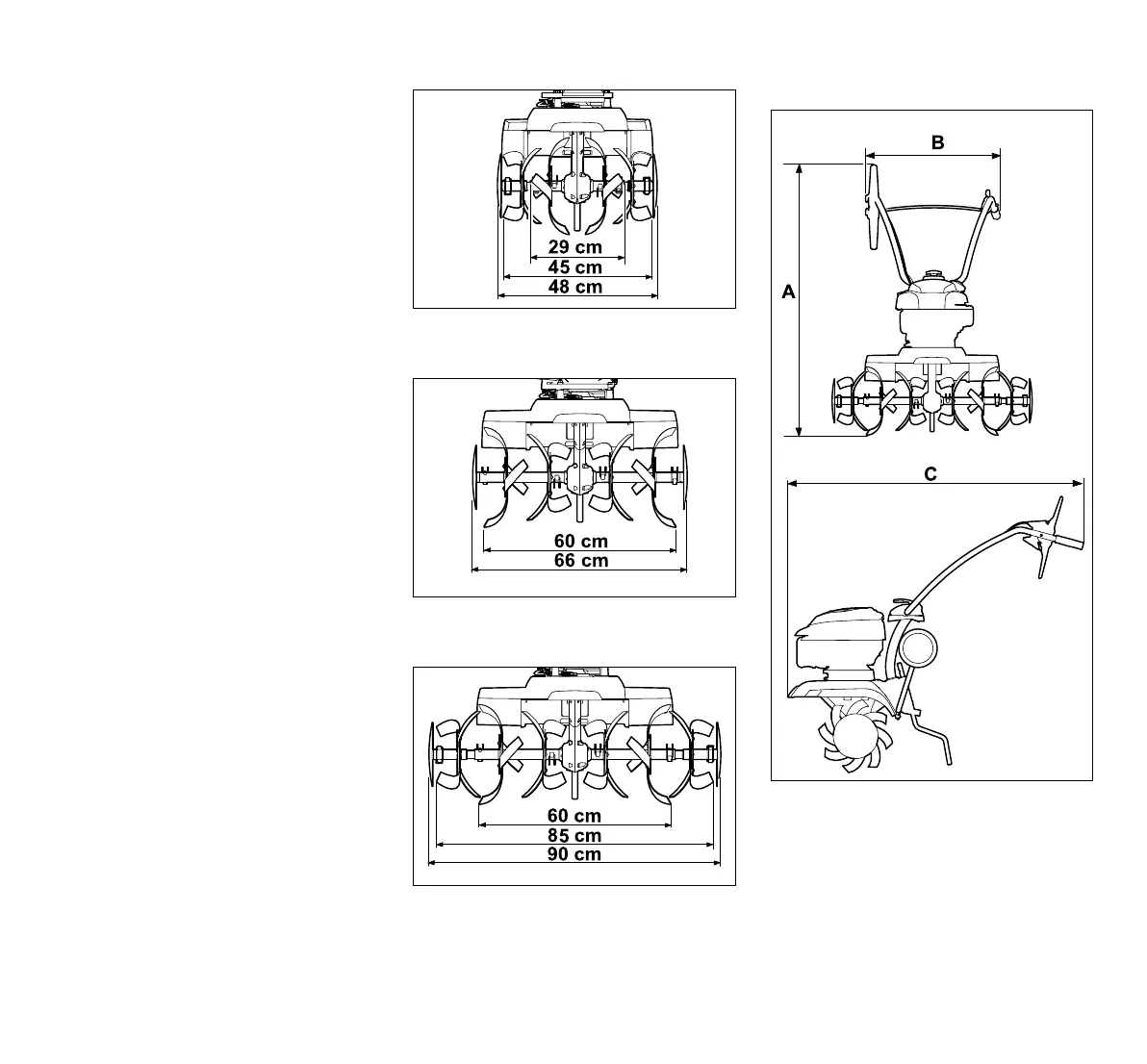 29 cm
45 cm
48 cm

60 cm
66 cm

60 cm
85 cm
90 cm

B
A

C