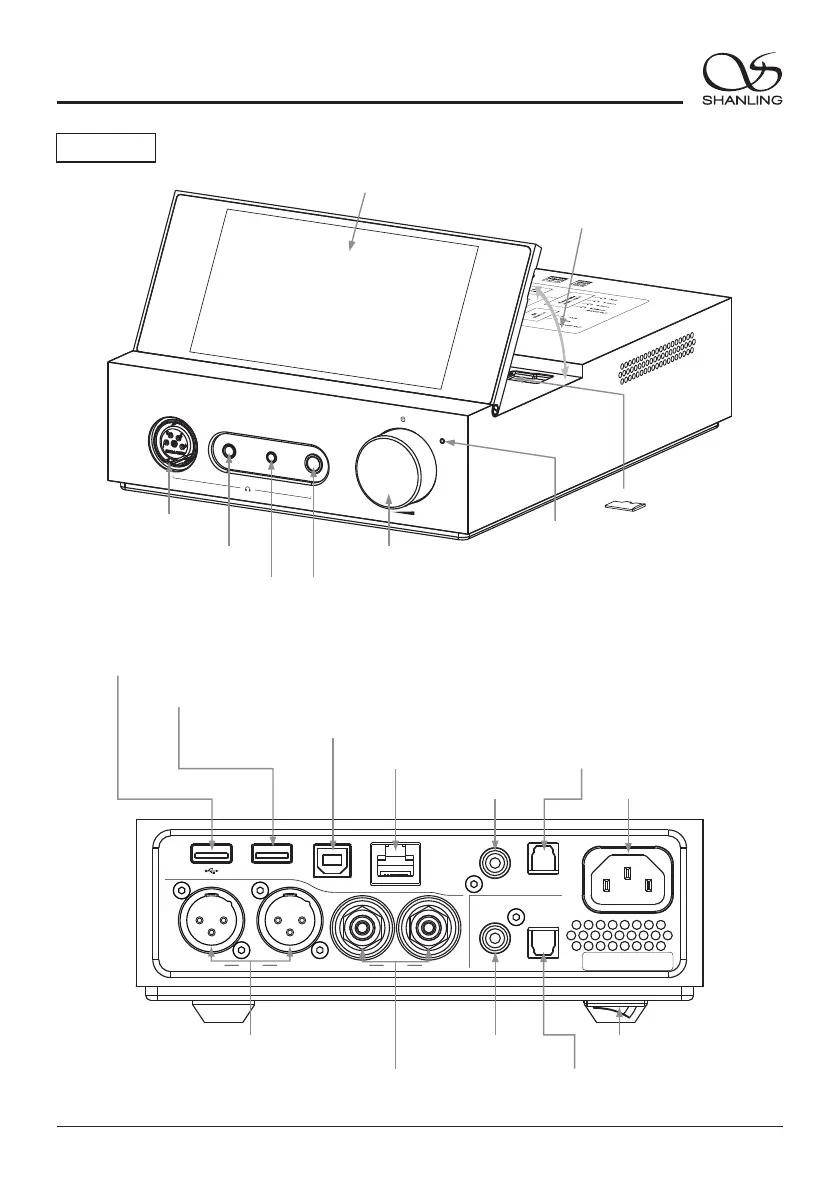 SHANLING