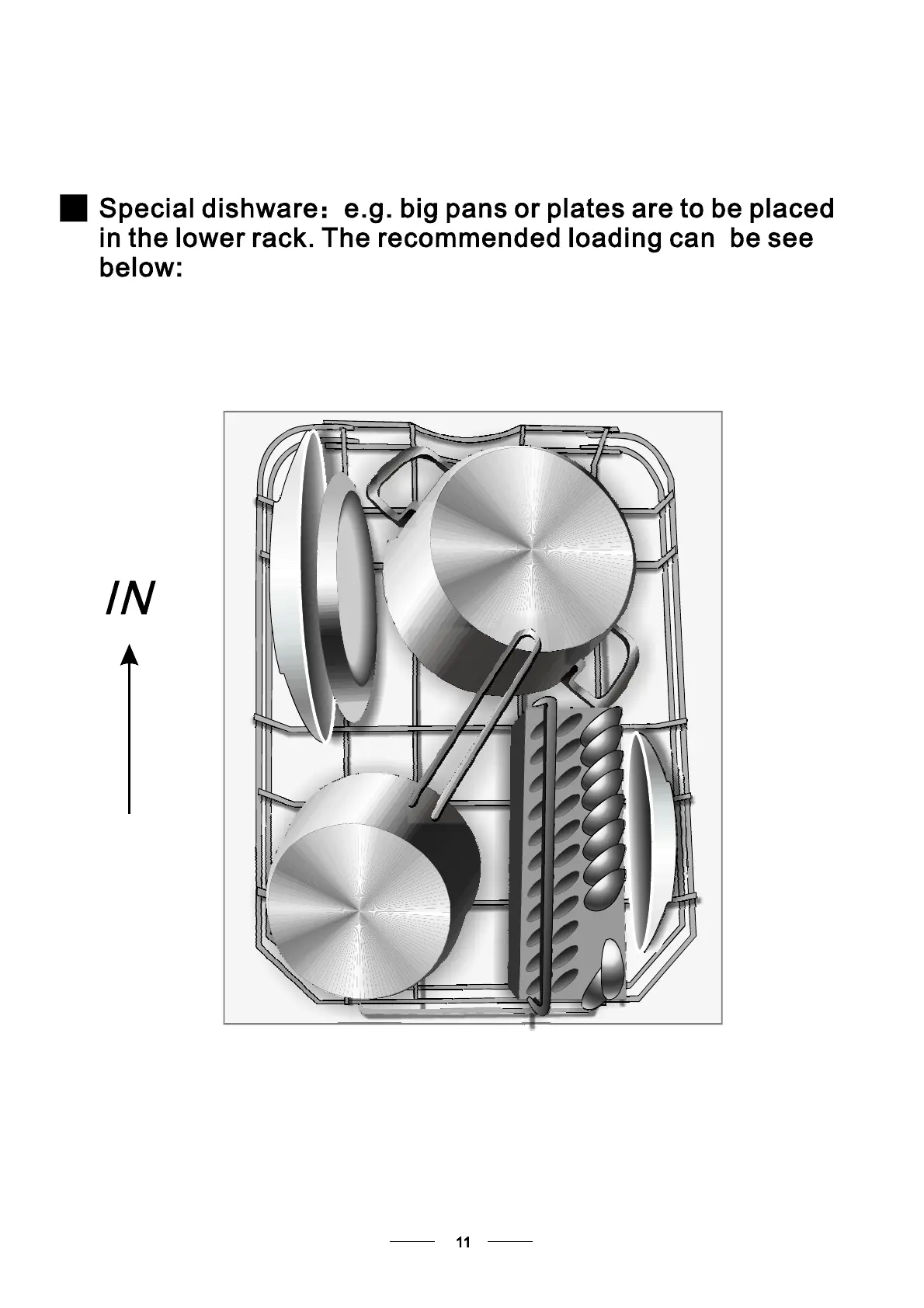 Special dishware：e.g. big pans or plates are to be placed in the lower rack. The recommended loading can be see below:

IN

11