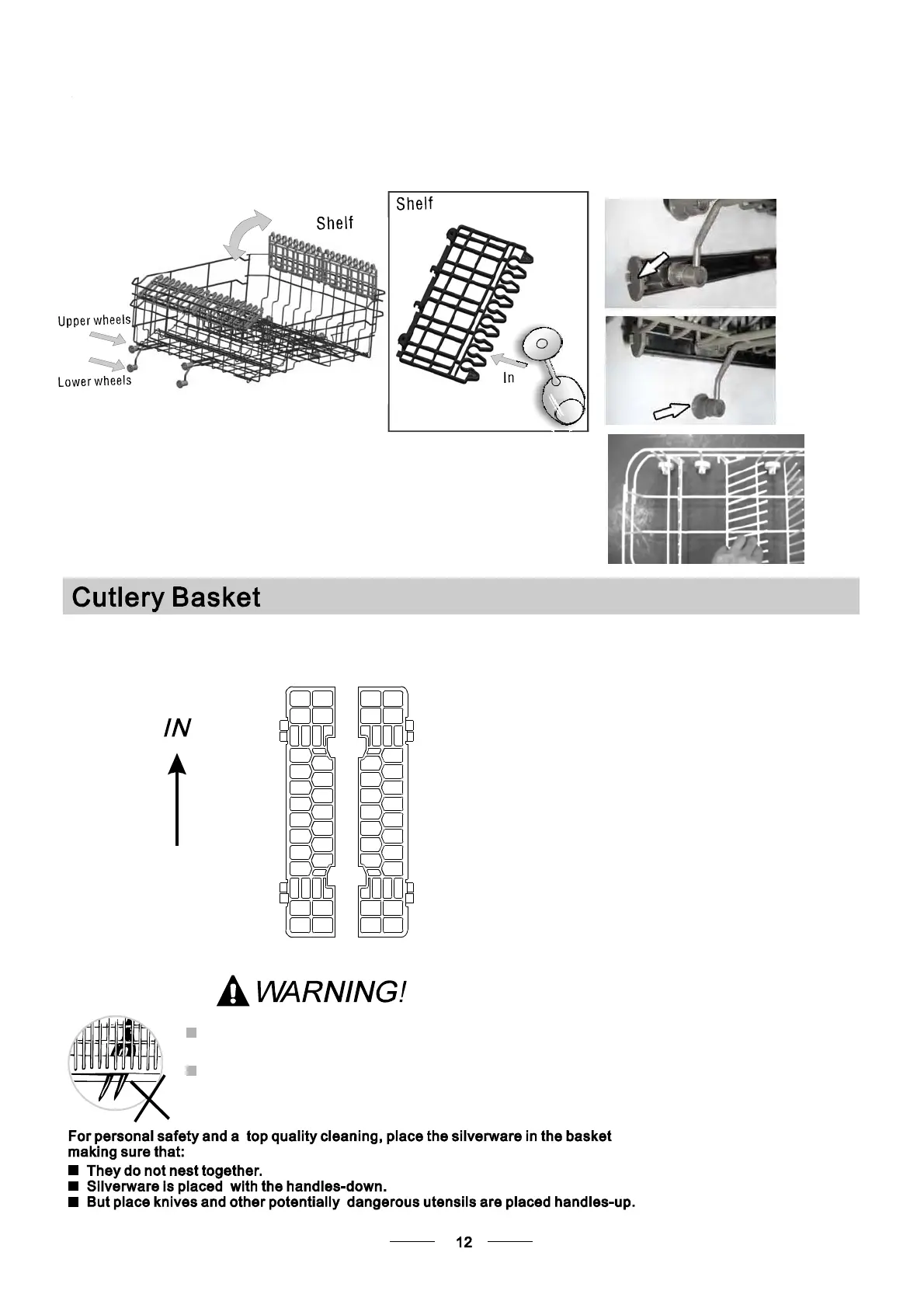 Shelf

Upper wheels

Lower wheels

Shelf

In

Cutlery Basket

IN

WARNING!

For personal safety and a top quality cleaning, place the silverware in the basket making sure that:

■ They do not nest together.
■ Silverware is placed with the handles-down.
■ But place knives and other potentially dangerous utensils are placed handles-up.

12