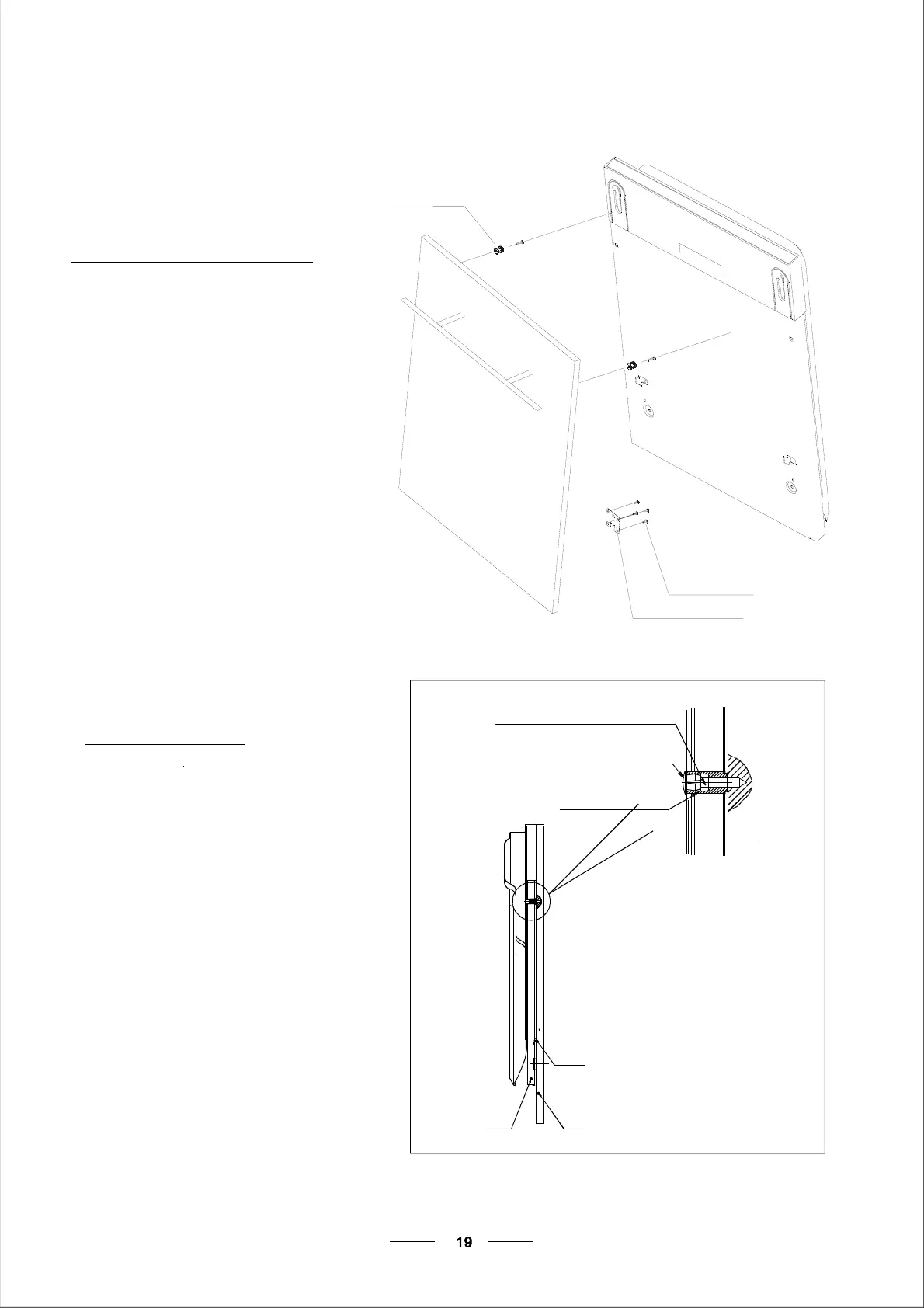 19