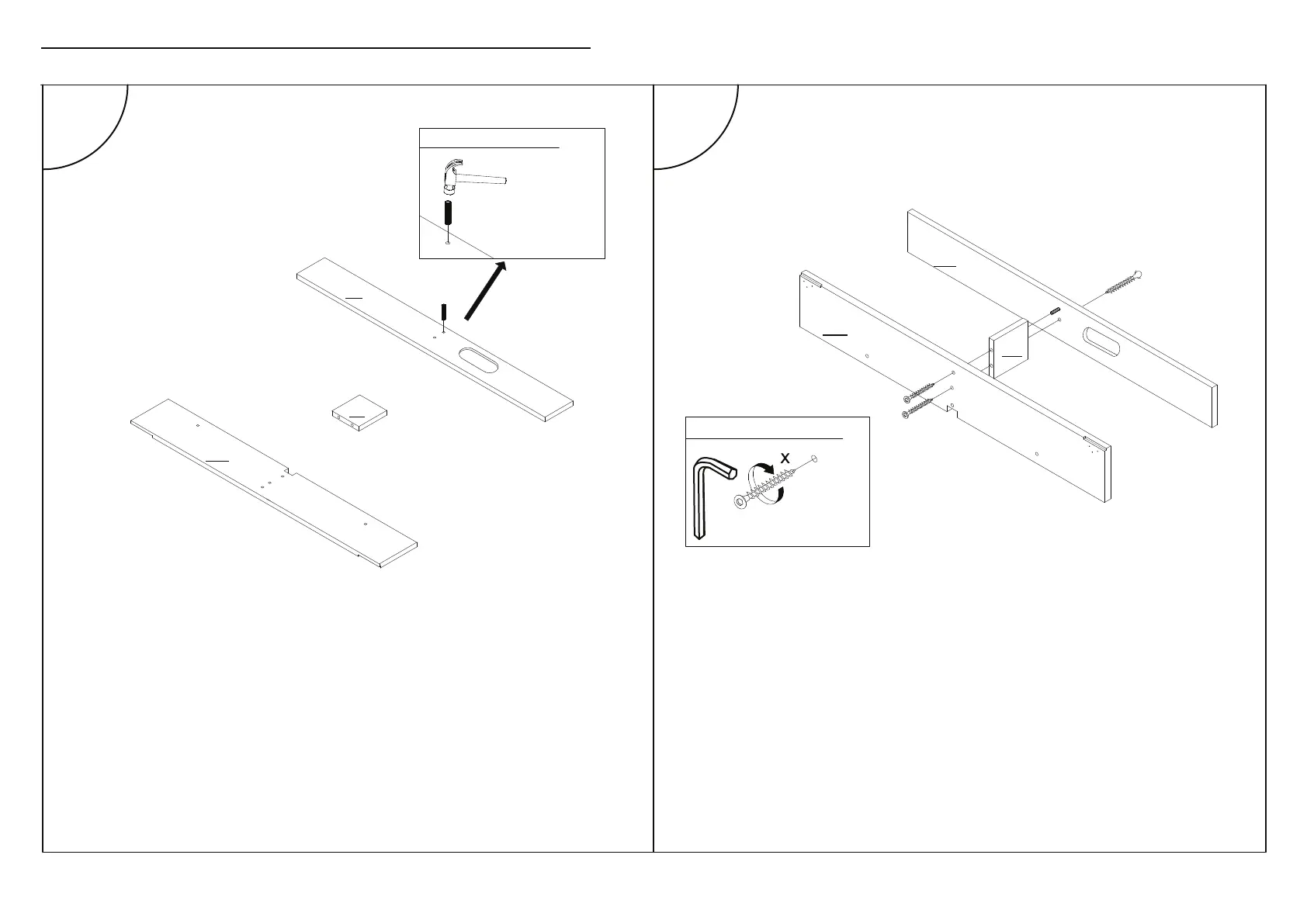 X