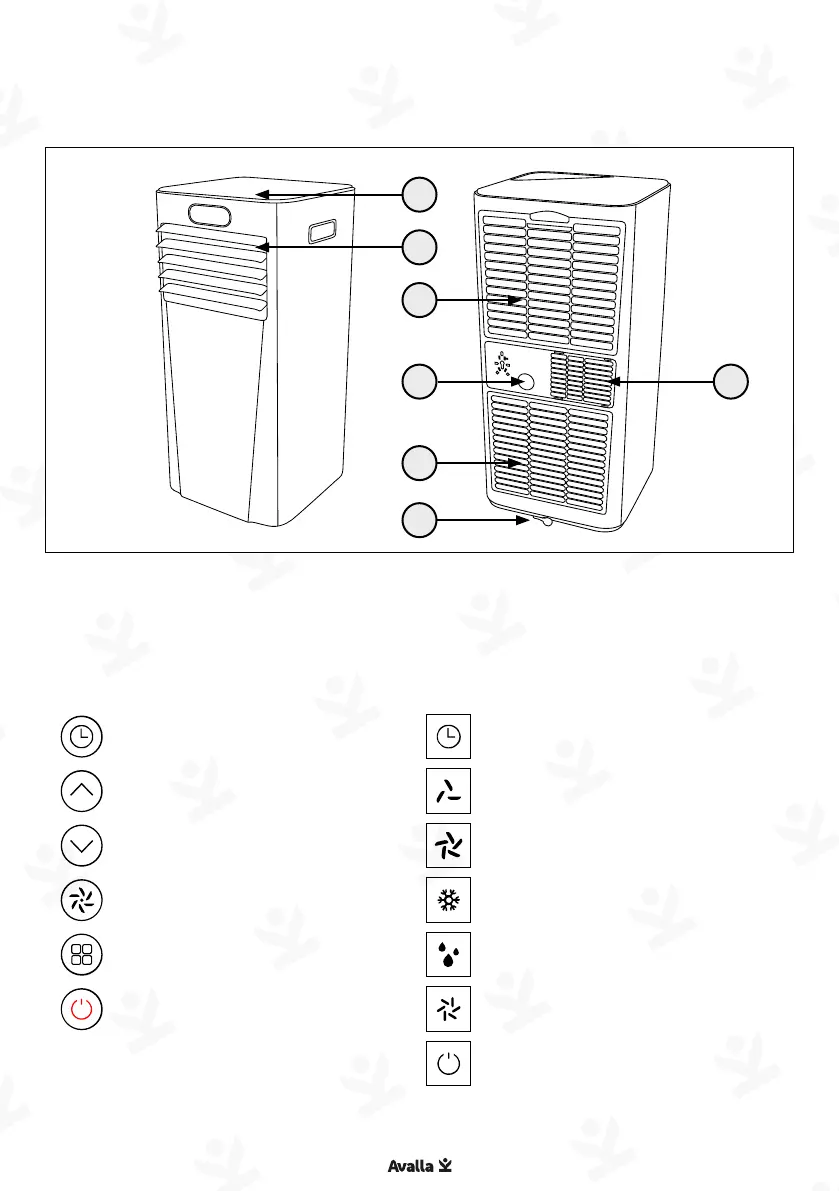 Avalla