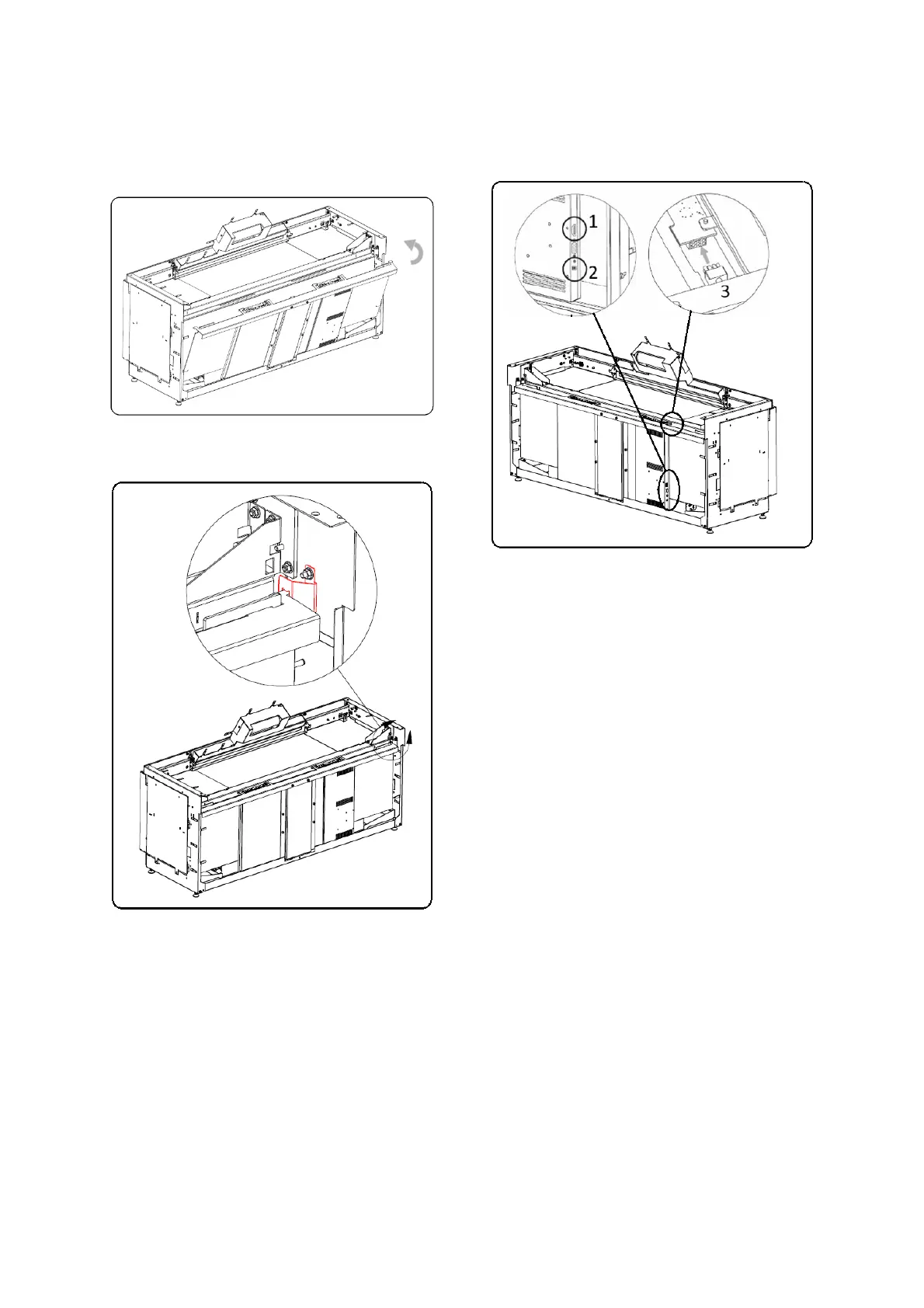 1
2
3