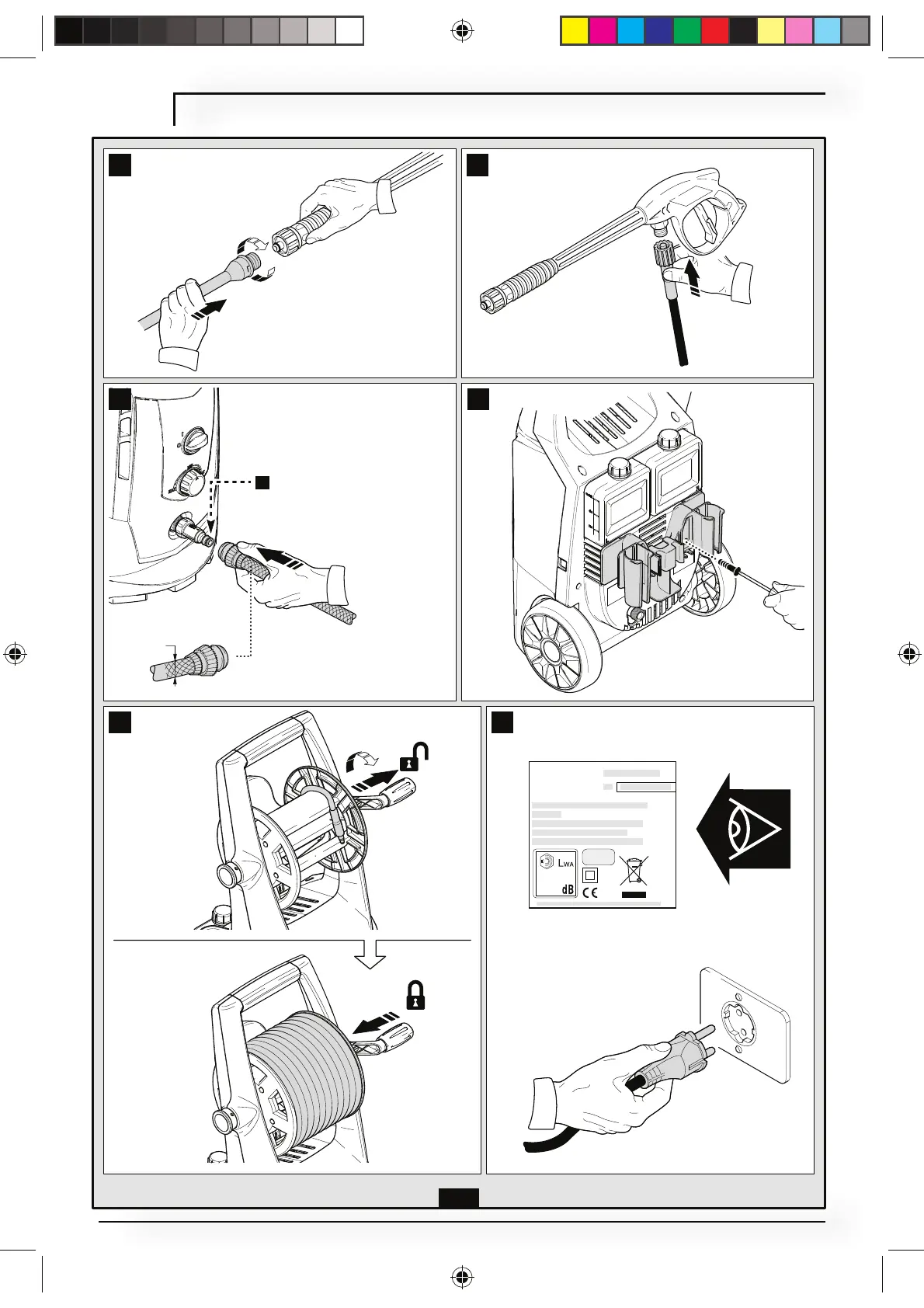 LWA
dB
CE