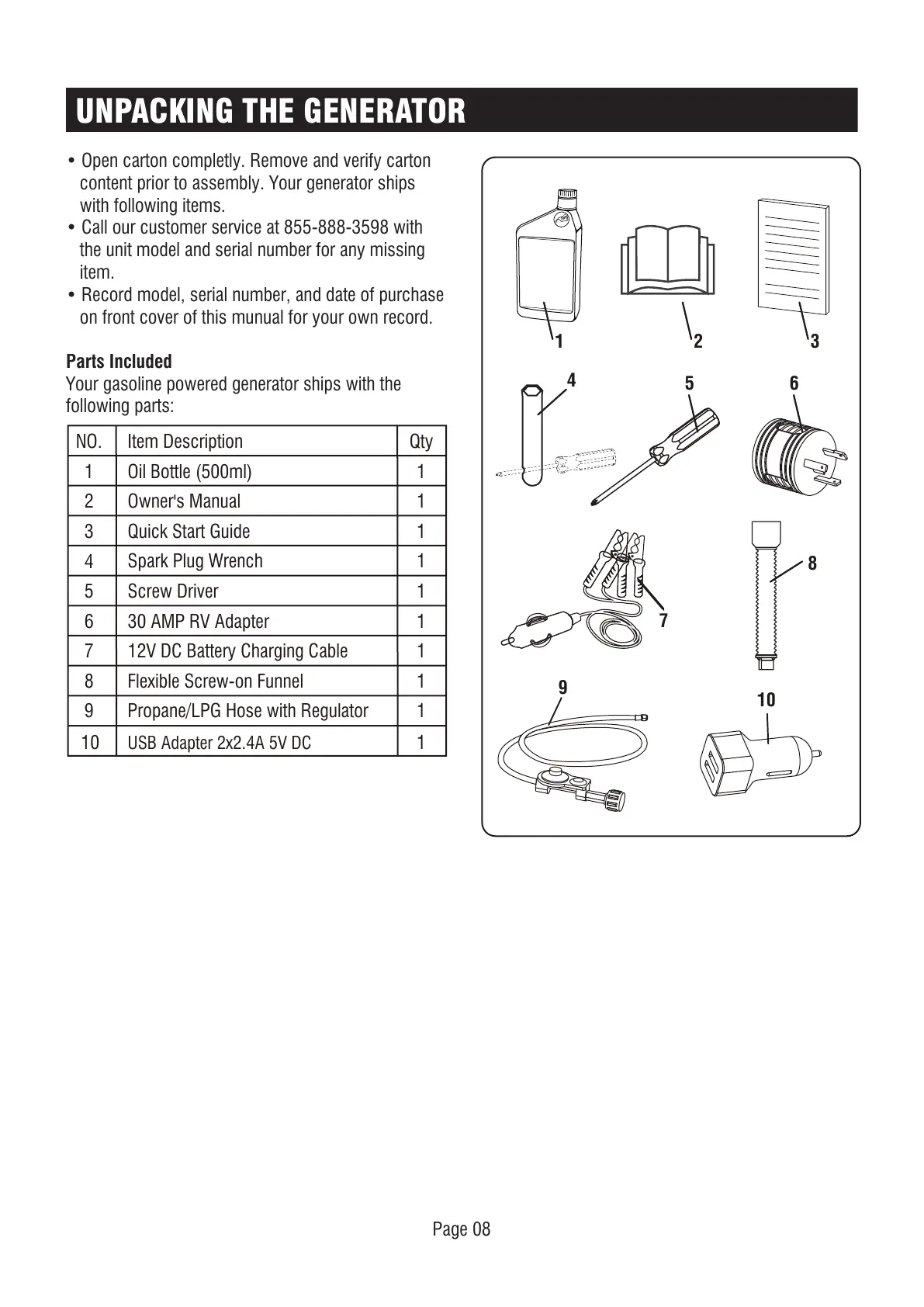 UNPACKING THE GENERATOR

• Open carton completly. Remove and verify carton content prior to assembly. Your generator ships with following items.
• Call our customer service at 855-888-3598 with the unit model and serial number for any missing item.
• Record model, serial number, and date of purchase on front cover of this munual for your own record.

Parts Included
Your gasoline powered generator ships with the following parts:

| NO. | Item Description | Qty |
|---|---|---|
| 1 | Oil Bottle (500ml) | 1 |
| 2 | Owner's Manual | 1 |
| 3 | Quick Start Guide | 1 |
| 4 | Spark Plug Wrench | 1 |
| 5 | Screw Driver | 1 |
| 6 | 30 AMP RV Adapter | 1 |
| 7 | 12V DC Battery Charging Cable | 1 |
| 8 | Flexible Screw-on Funnel | 1 |
| 9 | Propane/LPG Hose with Regulator | 1 |
| 10 | USB Adapter 2x2.4A 5V DC | 1 |

1 2 3
4 5 6
7 8
9 10

Page 08