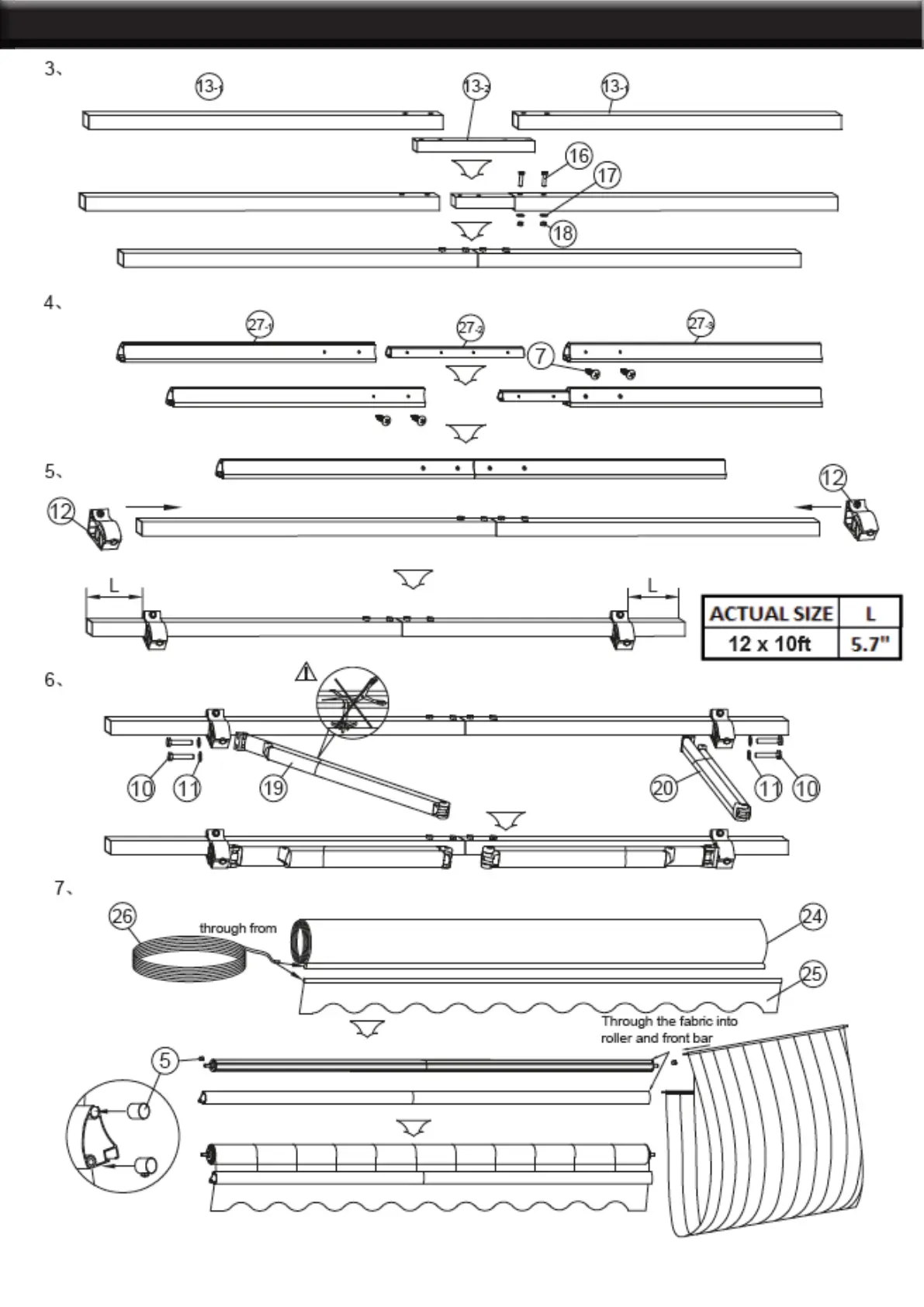 3、

13-1

13-2

13-1

16

17

18

4、

27-1

27-2

27-3

7

5、

12

12

L

L

| ACTUAL SIZE | L |
|---|---|
| 12 x 10ft | 5.7" |

6、

10

11

19

20

11

10

7、

26

through from

24

25

Through the fabric into roller and front bar

5