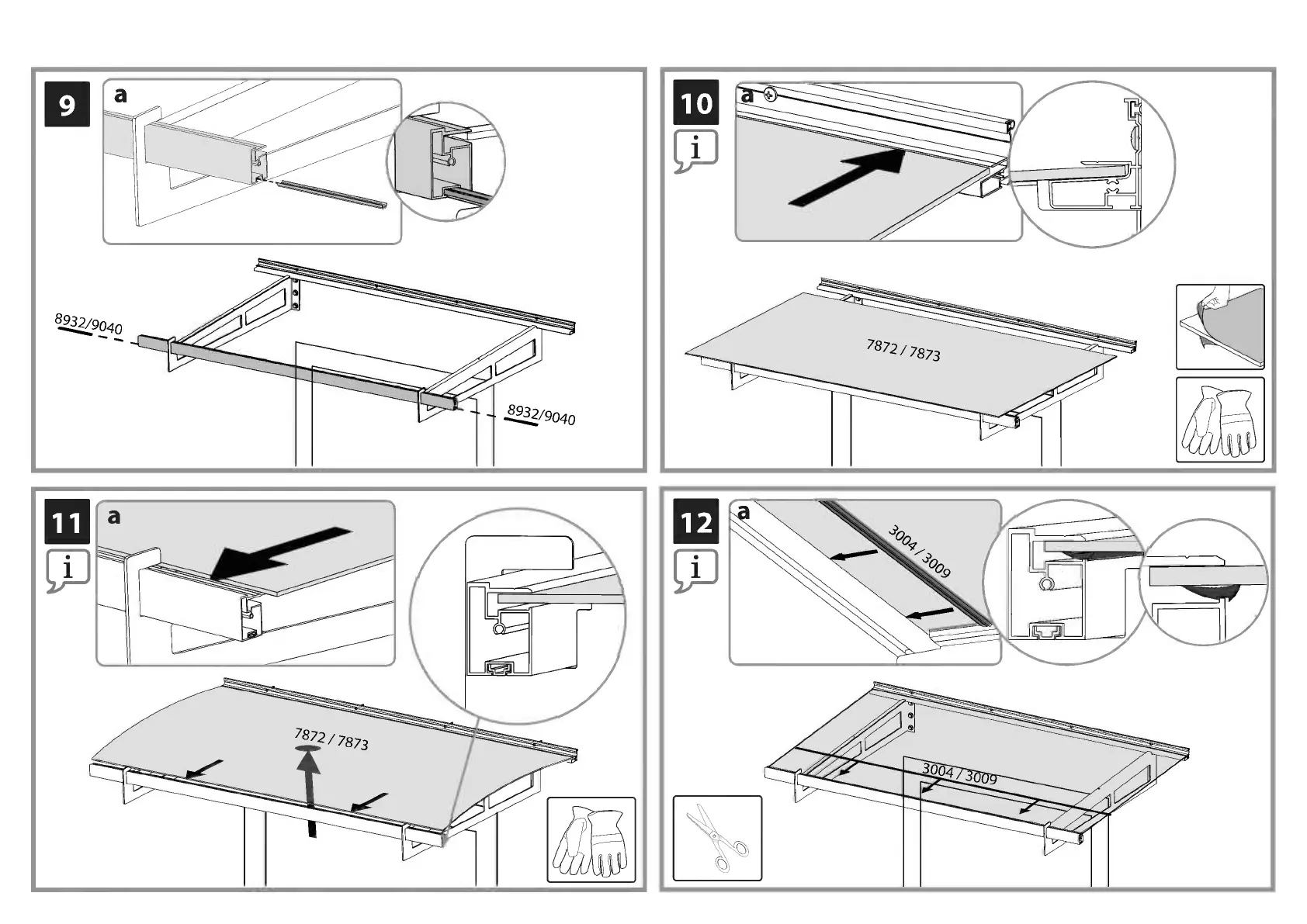 9

a

8932/9040

8932/9040

10

a

i

7872 / 7873

11

a

i

7872 / 7873

12

a

i

3004 / 3009

3004 / 3009