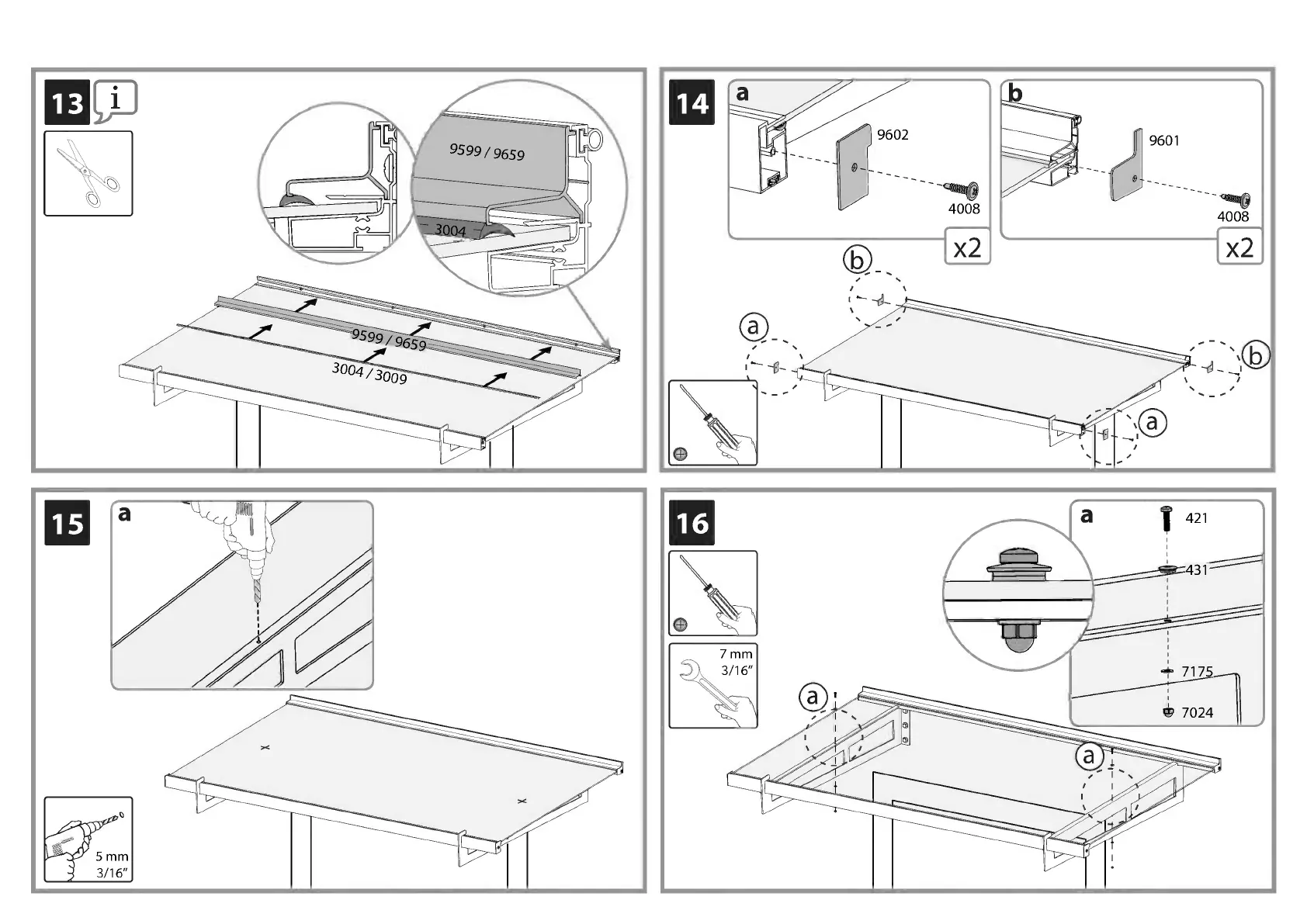 13
i

9599 / 9659
3004
9599 / 9659
3004 / 3009

14
a
9602
4008
x2
b
9601
4008
x2
b
a
b
a

15
a
5 mm
3/16"

16
7 mm
3/16"
a
421
431
7175
7024
a
a