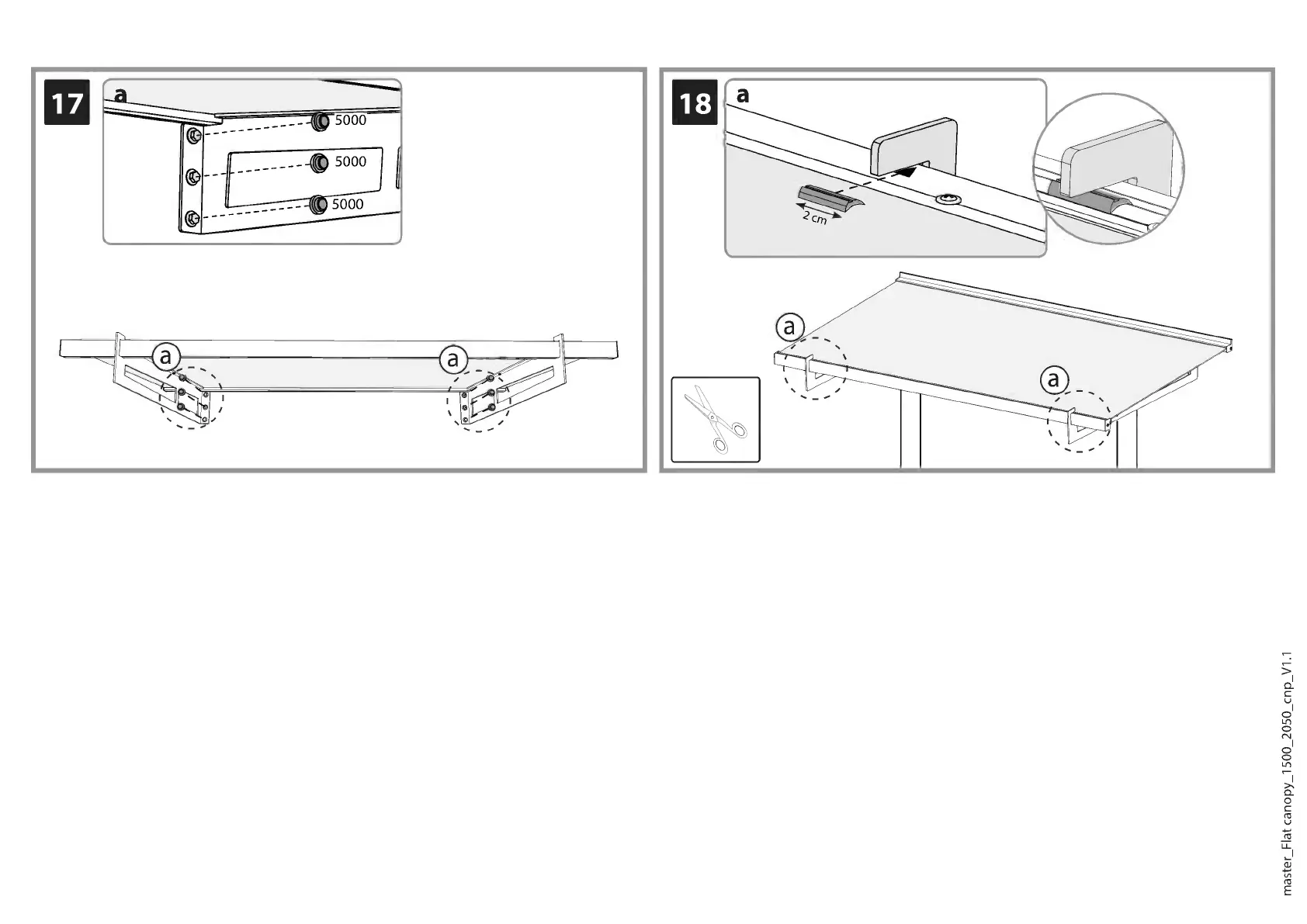 17

a

5000

5000

5000

a

a

18

a

2 cm

a

a

master_Flat canopy_1500_2050_cnp_V1.1