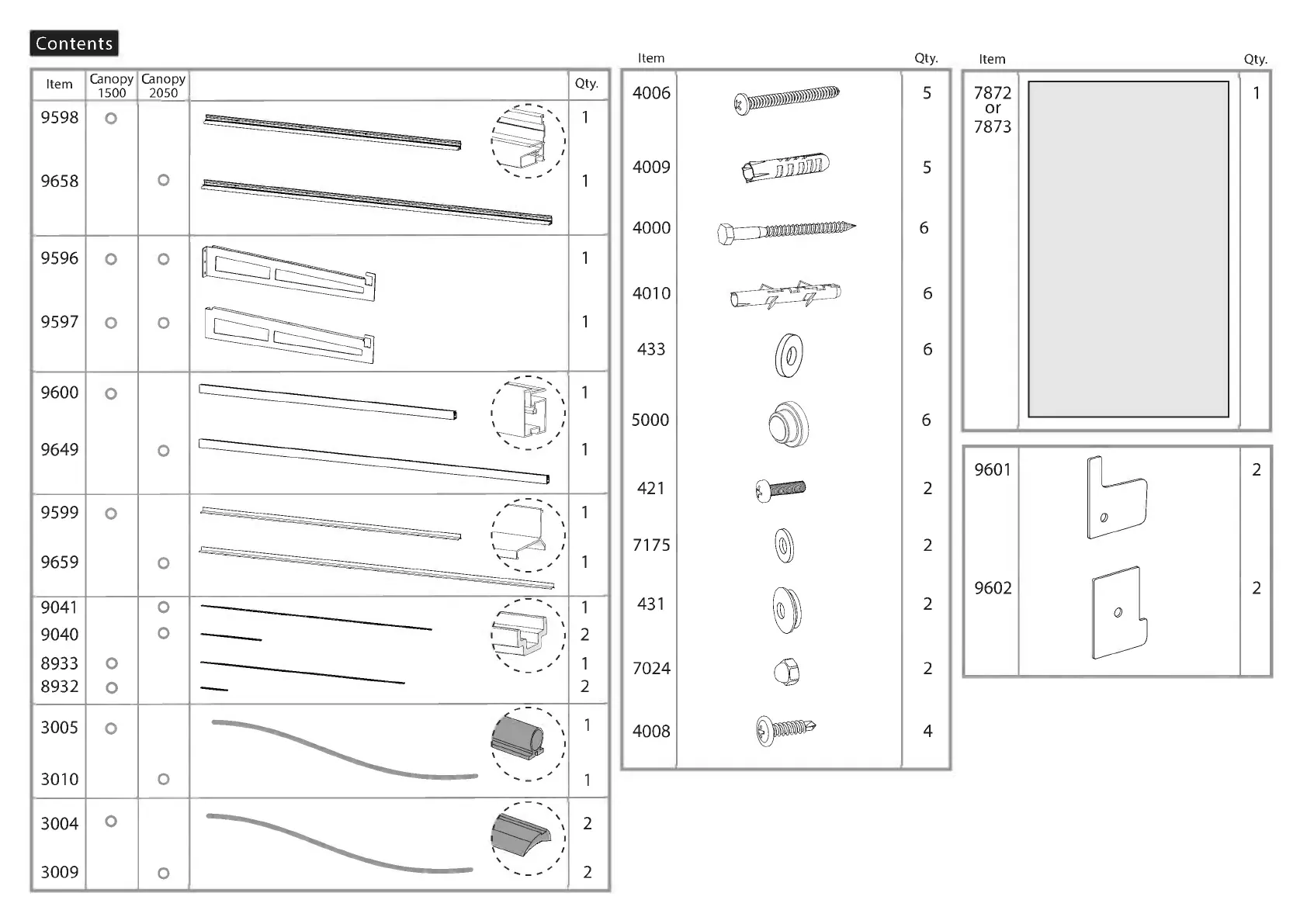 Contents

| Item | Canopy 1500 | Canopy 2050 | | Qty. |
|---|---|---|---|---|
| 9598 | ○ | | | 1 |
| 9658 | | ○ | | 1 |
| 9596 | ○ | ○ | | 1 |
| 9597 | ○ | ○ | | 1 |
| 9600 | ○ | | | 1 |
| 9649 | | ○ | | 1 |
| 9599 | ○ | | | 1 |
| 9659 | | ○ | | 1 |
| 9041 | | ○ | | 1 |
| 9040 | | ○ | | 2 |
| 8933 | ○ | | | 1 |
| 8932 | ○ | | | 2 |
| 3005 | ○ | | | 1 |
| 3010 | | ○ | | 1 |
| 3004 | ○ | | | 2 |
| 3009 | | ○ | | 2 |

| Item | | Qty. |
|---|---|---|
| 4006 | | 5 |
| 4009 | | 5 |
| 4000 | | 6 |
| 4010 | | 6 |
| 433 | | 6 |
| 5000 | | 6 |
| 421 | | 2 |
| 7175 | | 2 |
| 431 | | 2 |
| 7024 | | 2 |
| 4008 | | 4 |

| Item | | Qty. |
|---|---|---|
| 7872 or 7873 | | 1 |

| | | |
|---|---|---|
| 9601 | | 2 |
| 9602 | | 2 |