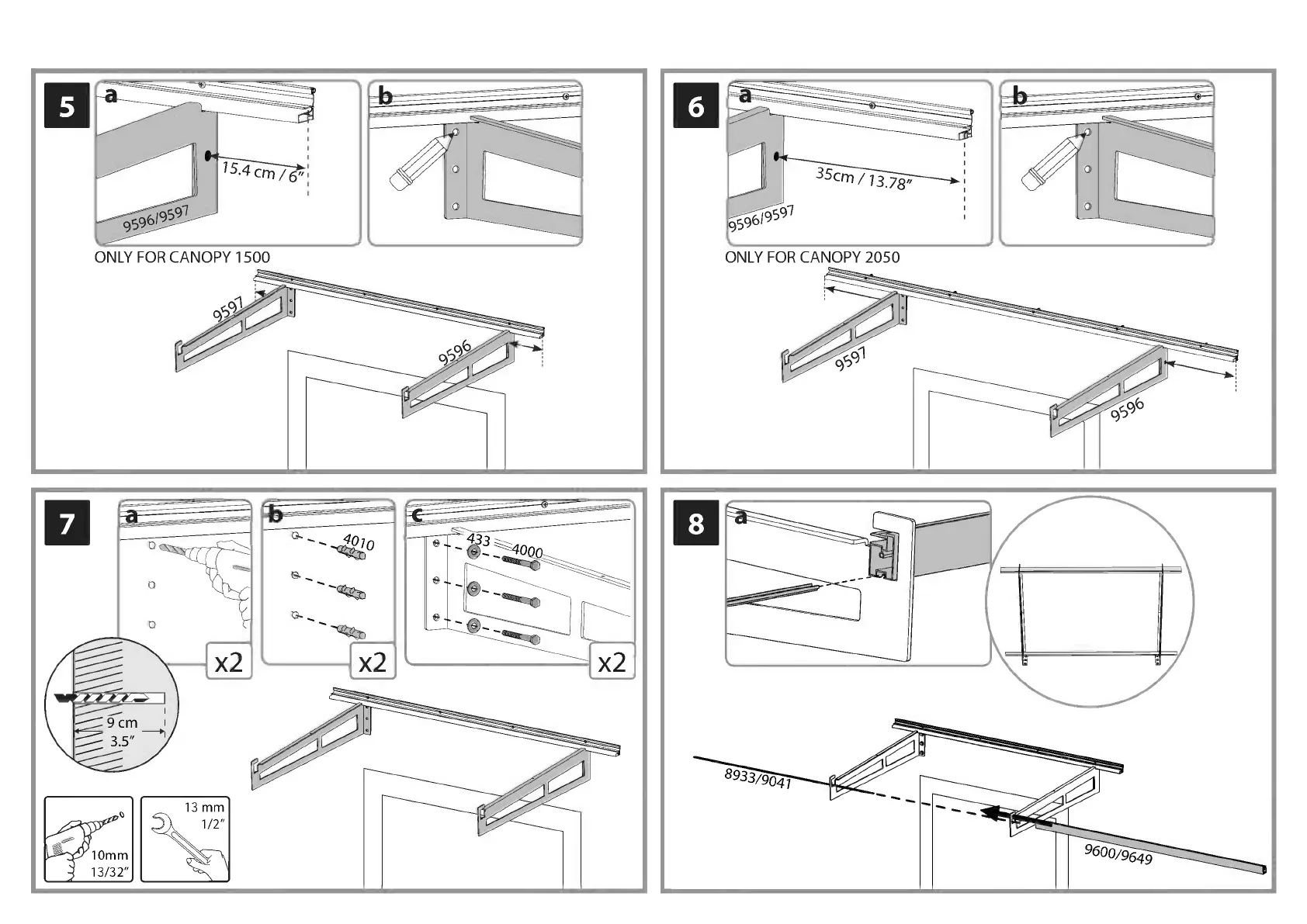 5

a

15.4 cm / 6"

9596/9597

b

ONLY FOR CANOPY 1500

9597

9596

6

a

35cm / 13.78"

9596/9597

b

ONLY FOR CANOPY 2050

9597

9596

7

a

x2

b

4010

x2

c

433

4000

x2

9 cm

3.5"

10mm

13/32"

13 mm

1/2"

8

a

8933/9041

9600/9649