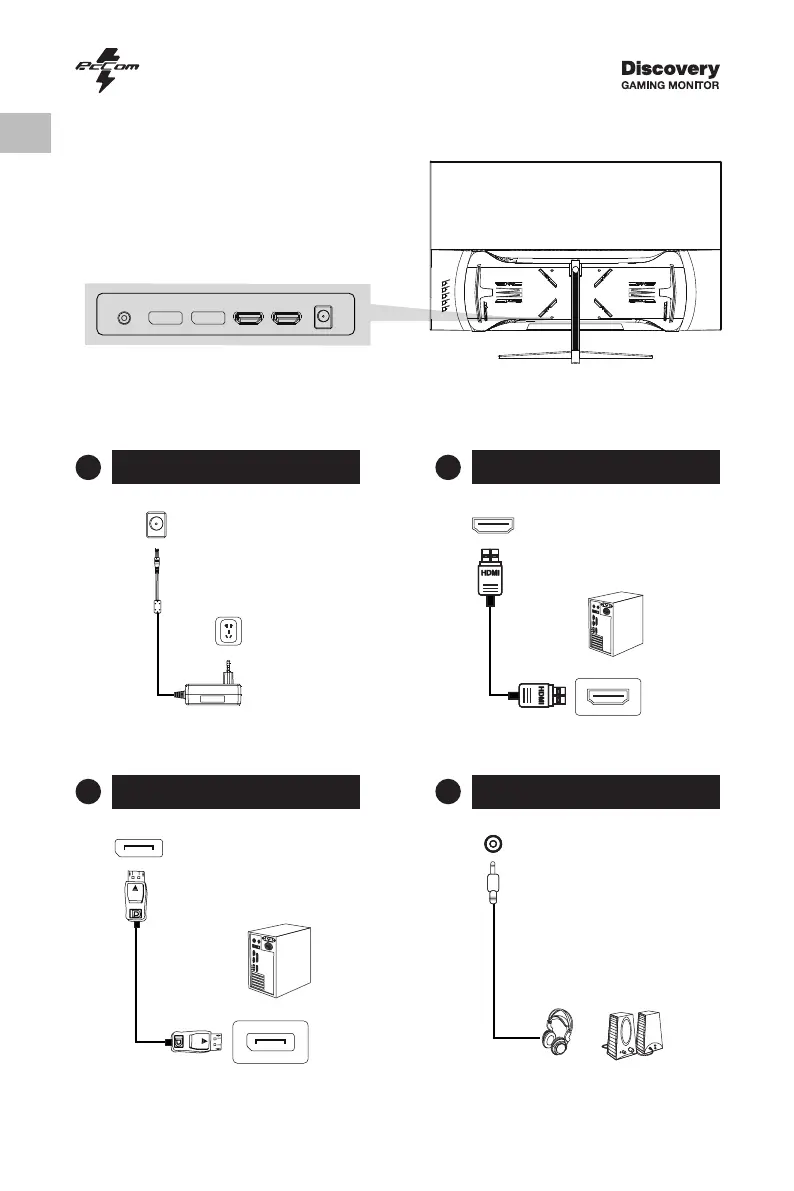 PcCom

Discovery
GAMING MONITOR

HDMI

HDMI