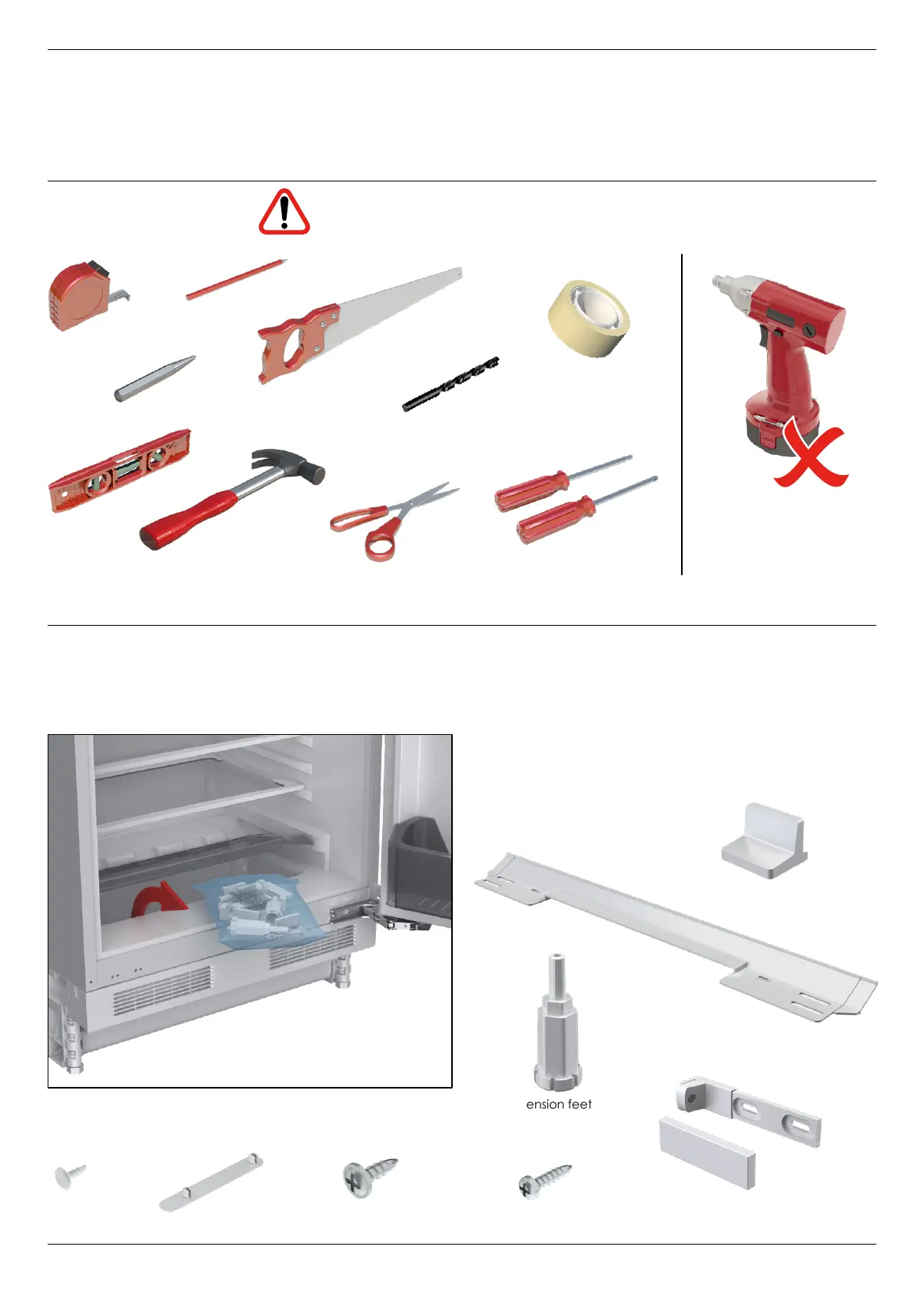 ension feet