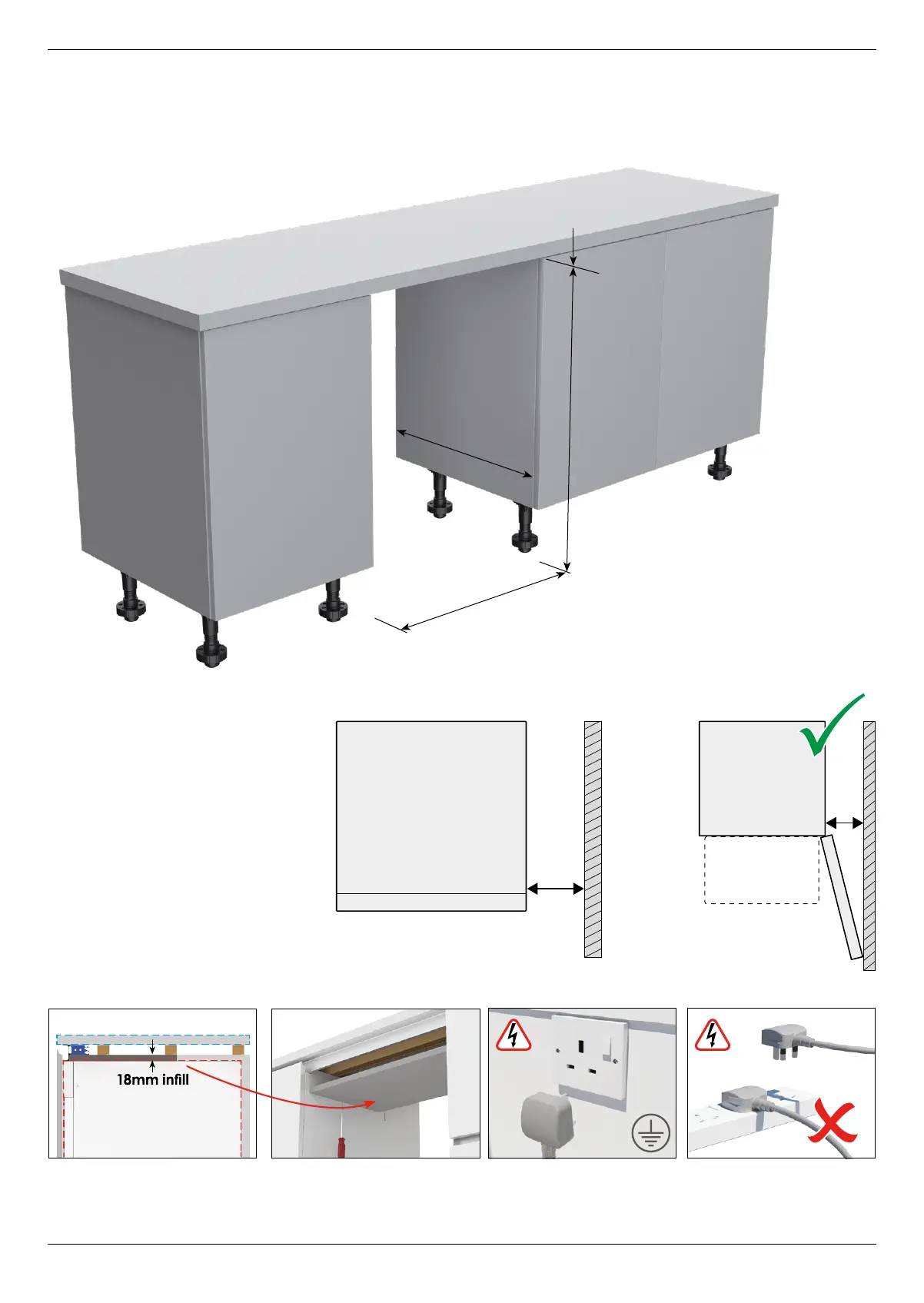 18mm infill