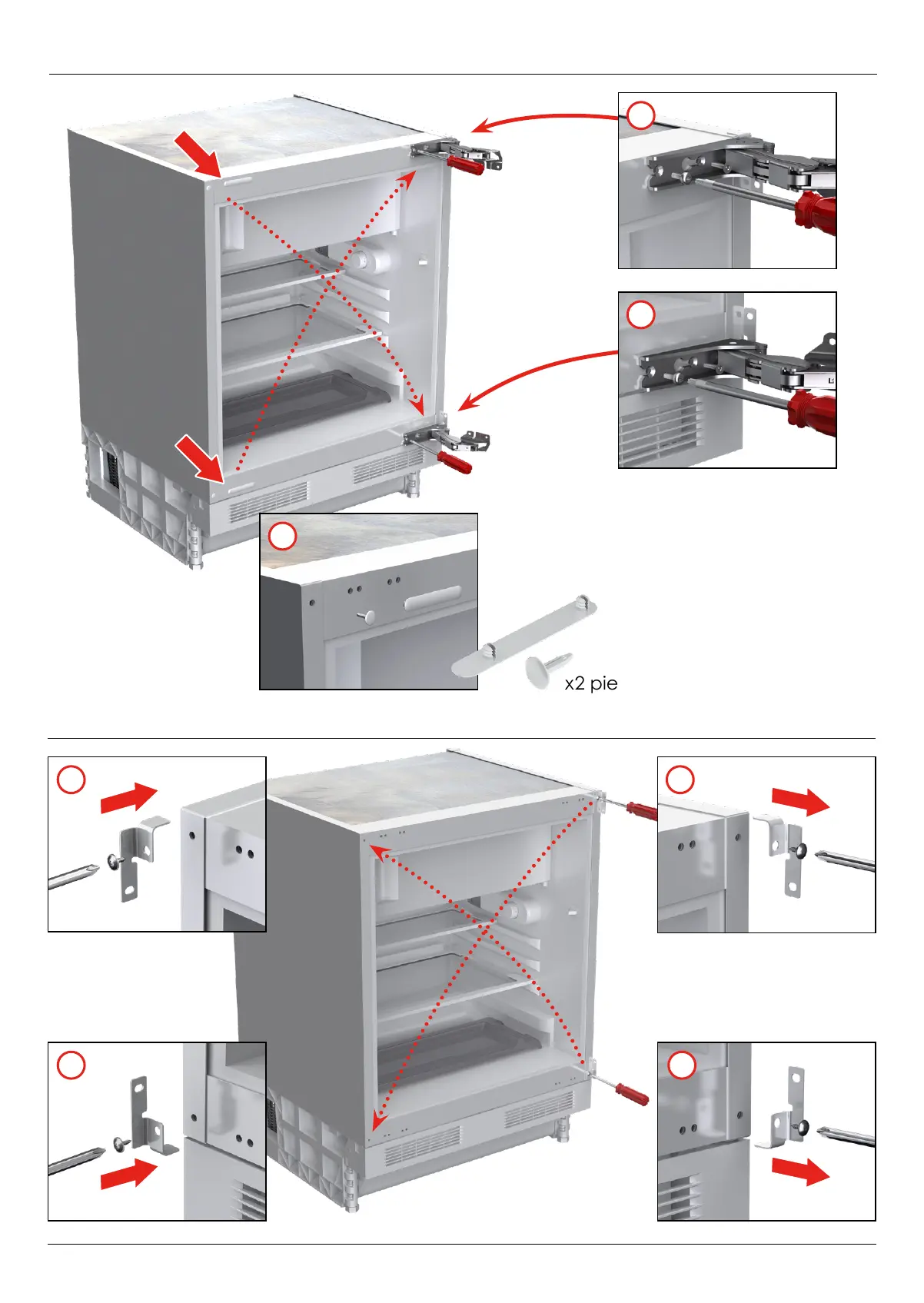 x2 pie