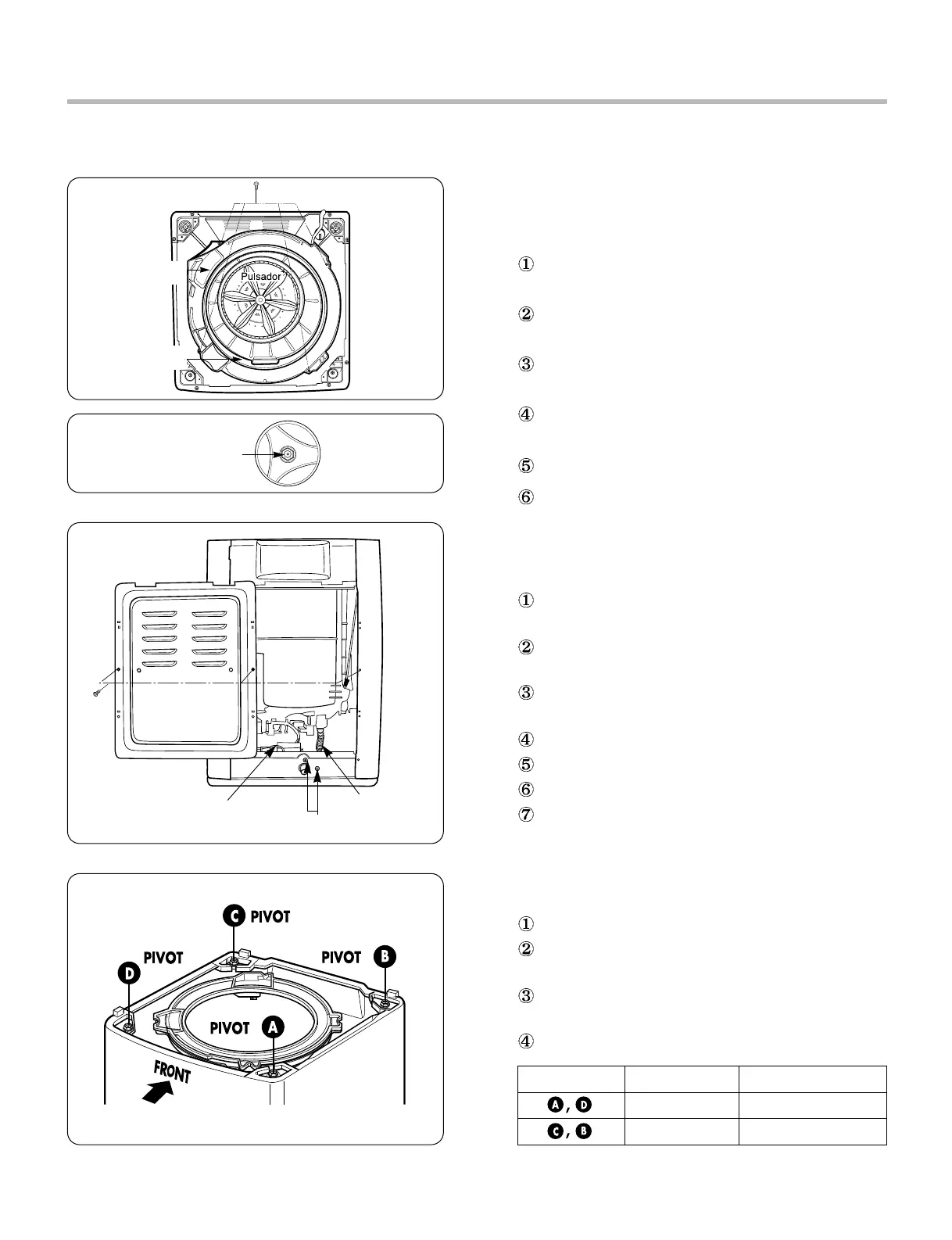 Pulsador

①

②

③

④

⑤

⑥

①

②

③

④

⑤

⑥

⑦

C PIVOT

PIVOT

PIVOT B

D

PIVOT A

FRONT

①

②

③

④

| | | |
|---|---|---|
| A, D | | |
| C, B | | |