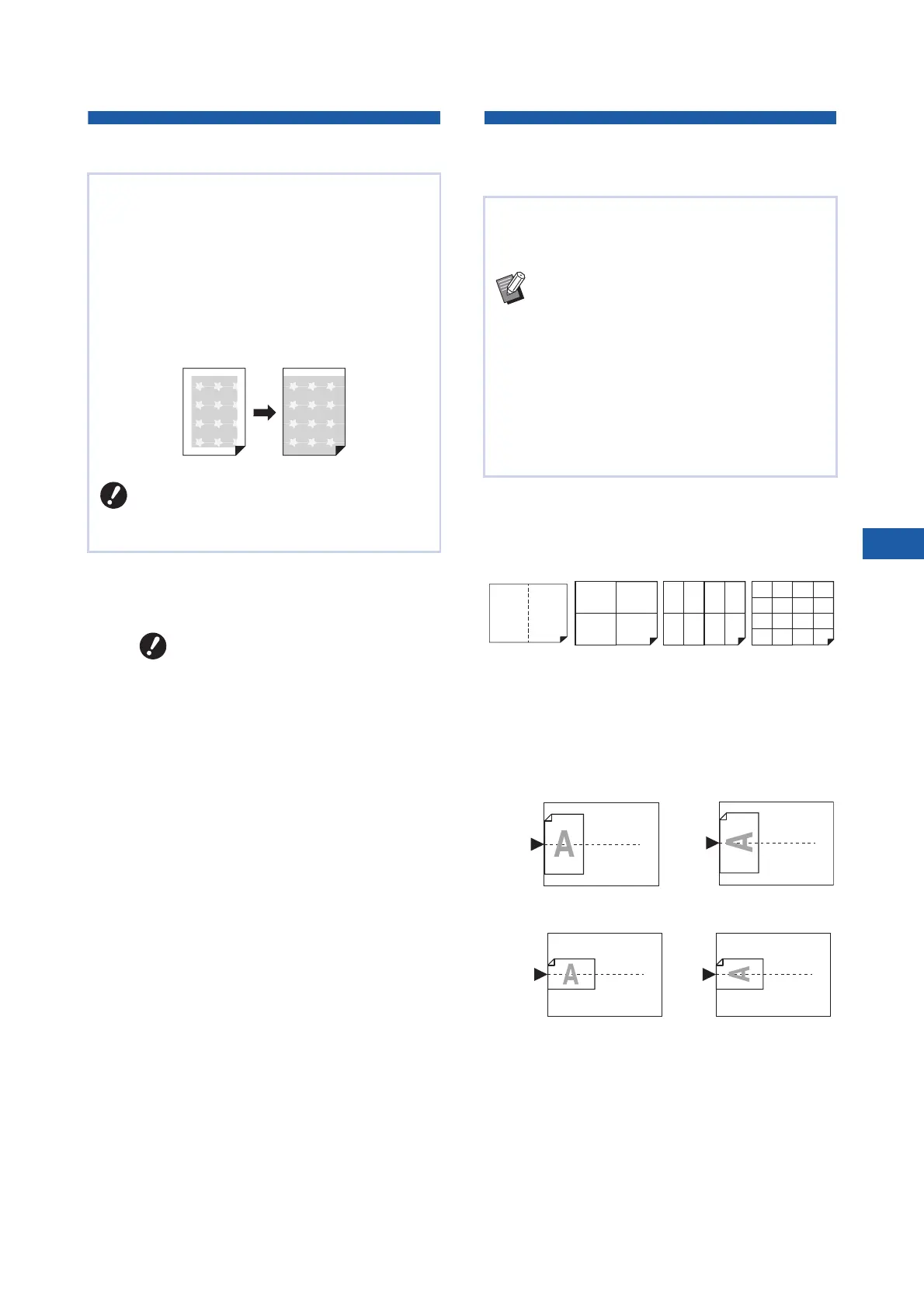 A
A
A
A