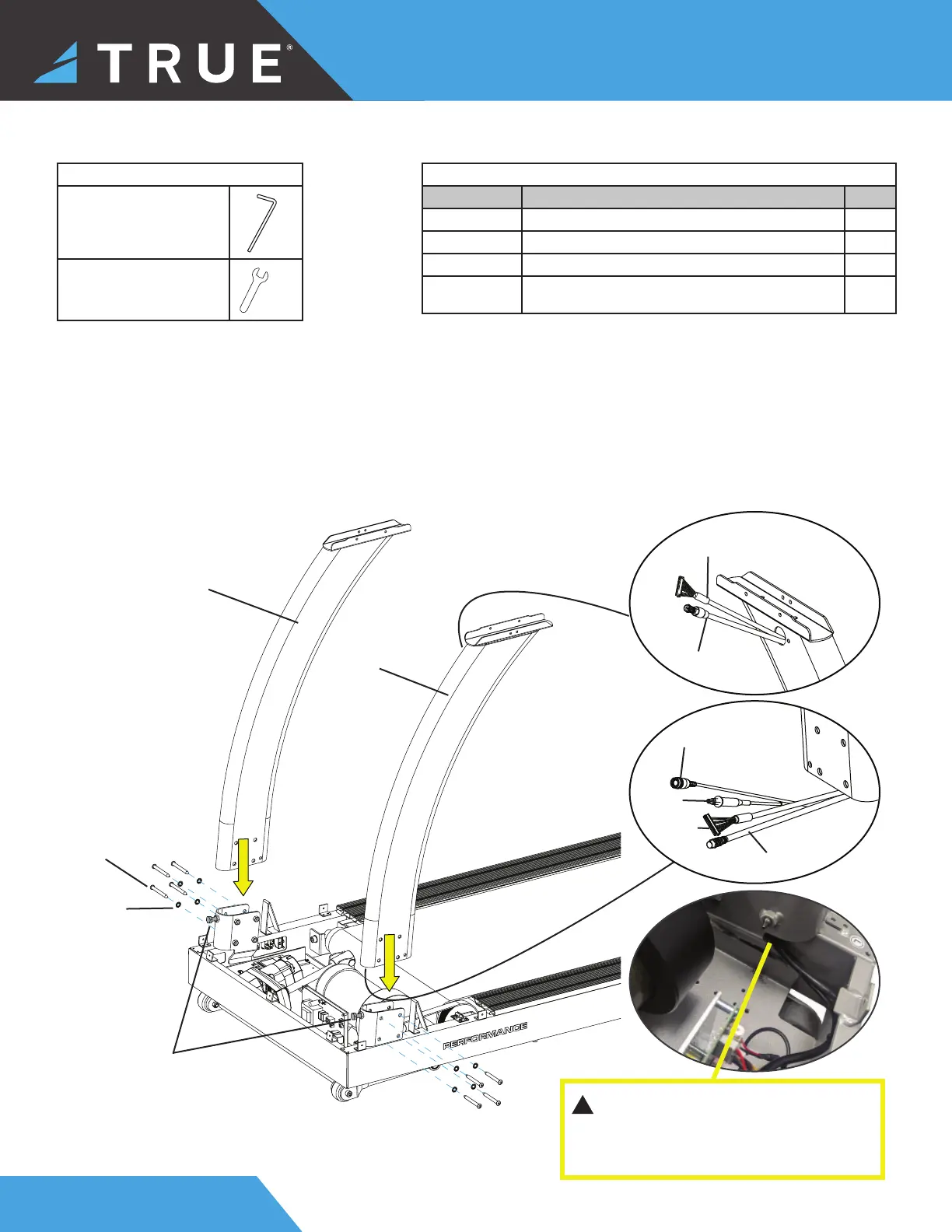 TRUE®

PERFORMANCE