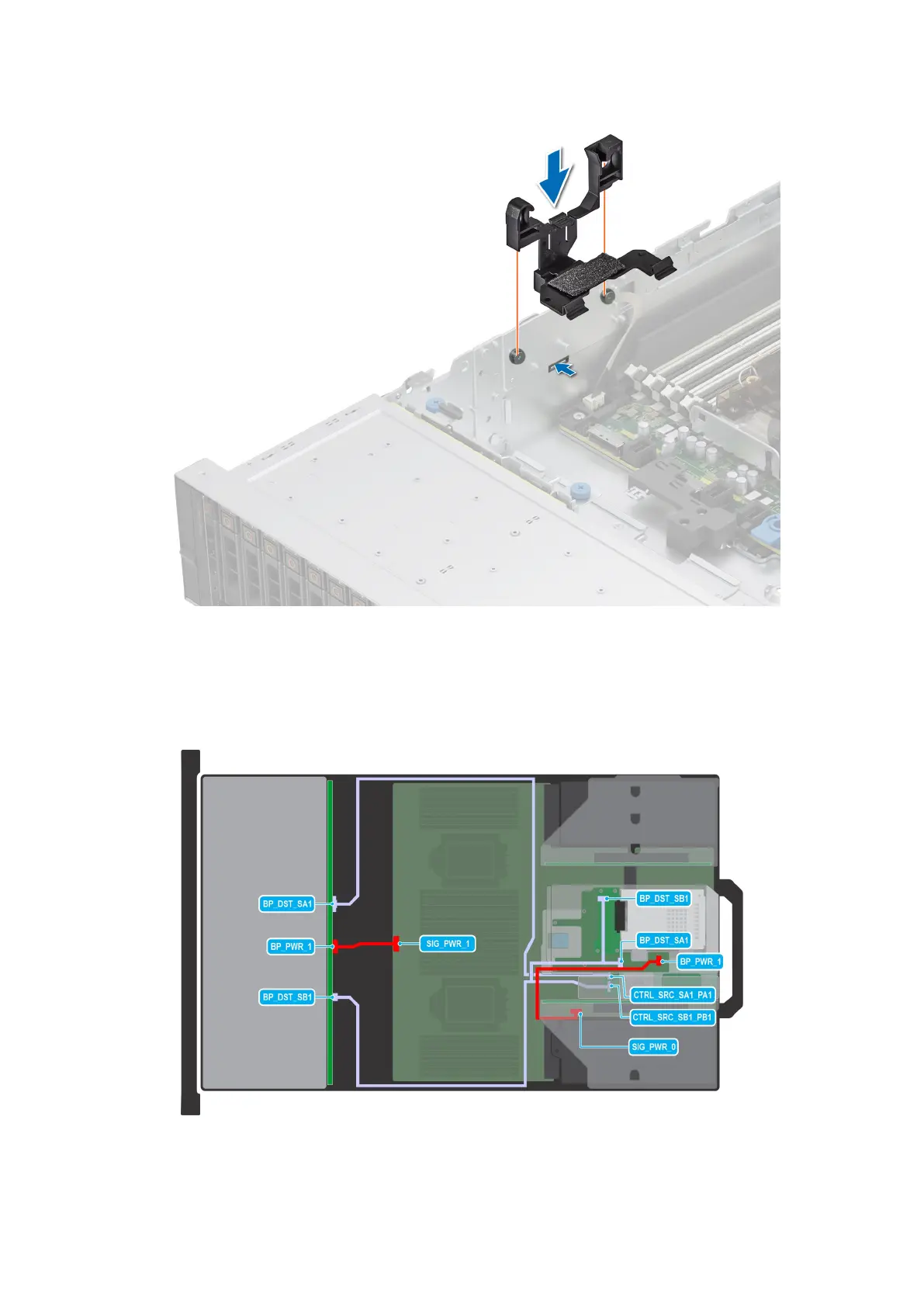 BP_DST_SA1
BP_PWR_1
BP_DST_SB1
SIG_PWR_1
BP_DST_SB1
BP_DST_SA1
BP_PWR_1
CTRL_SRC_SA1_PA1
CTRL_SRC_SB1_PB1
SIG_PWR_0