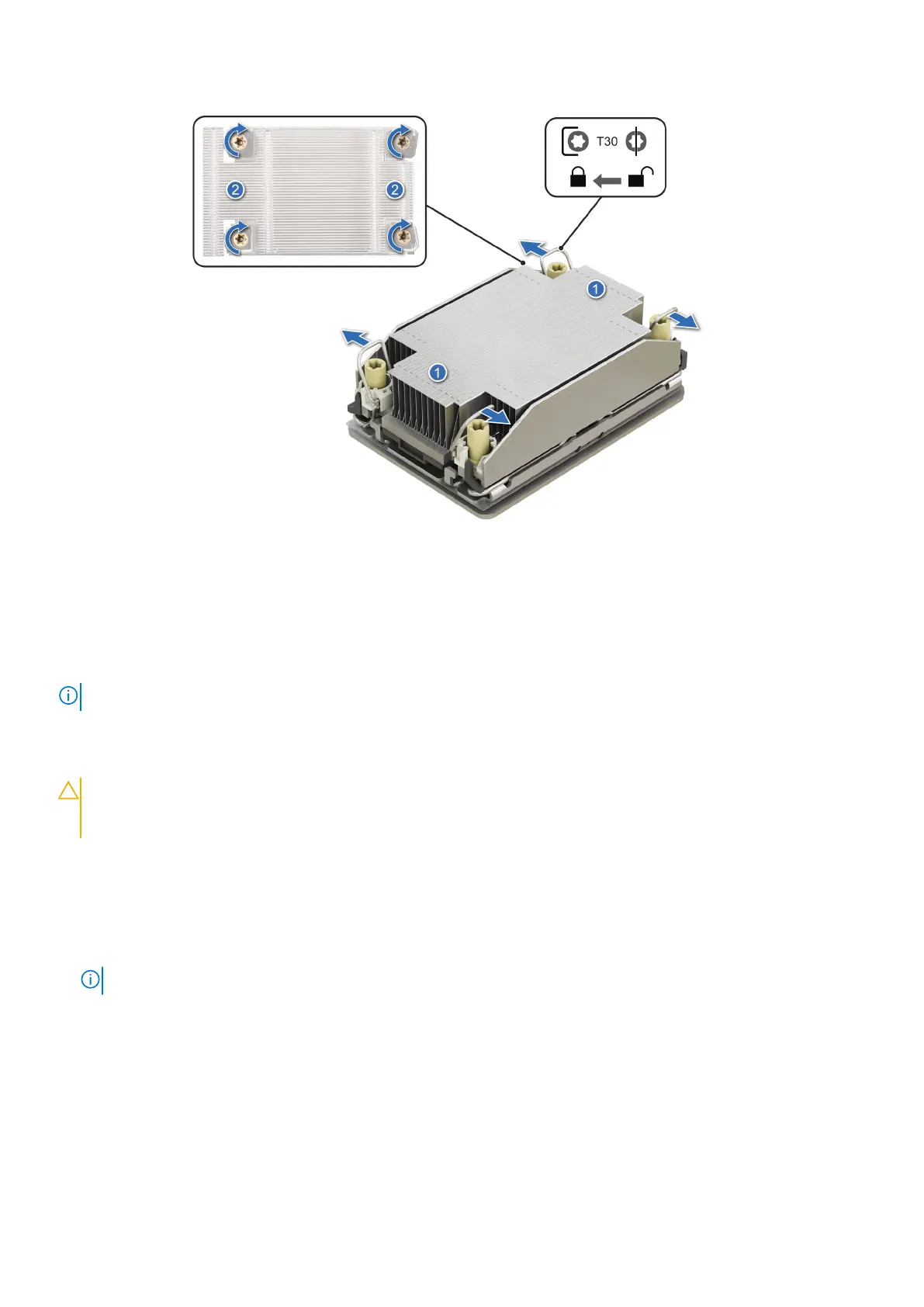 T30

2

2

1

1