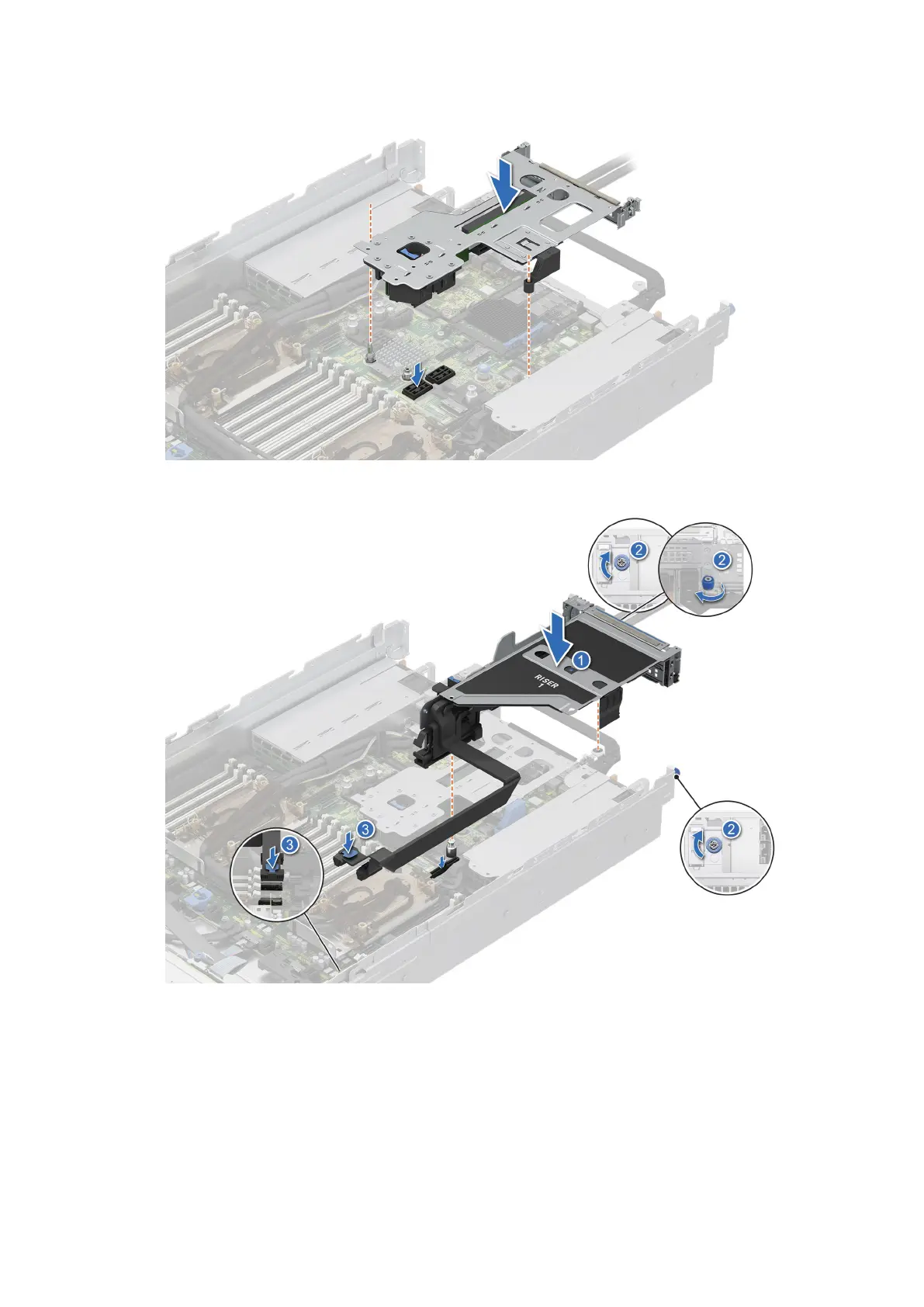 2

2

1

RISER
1

3

3

2