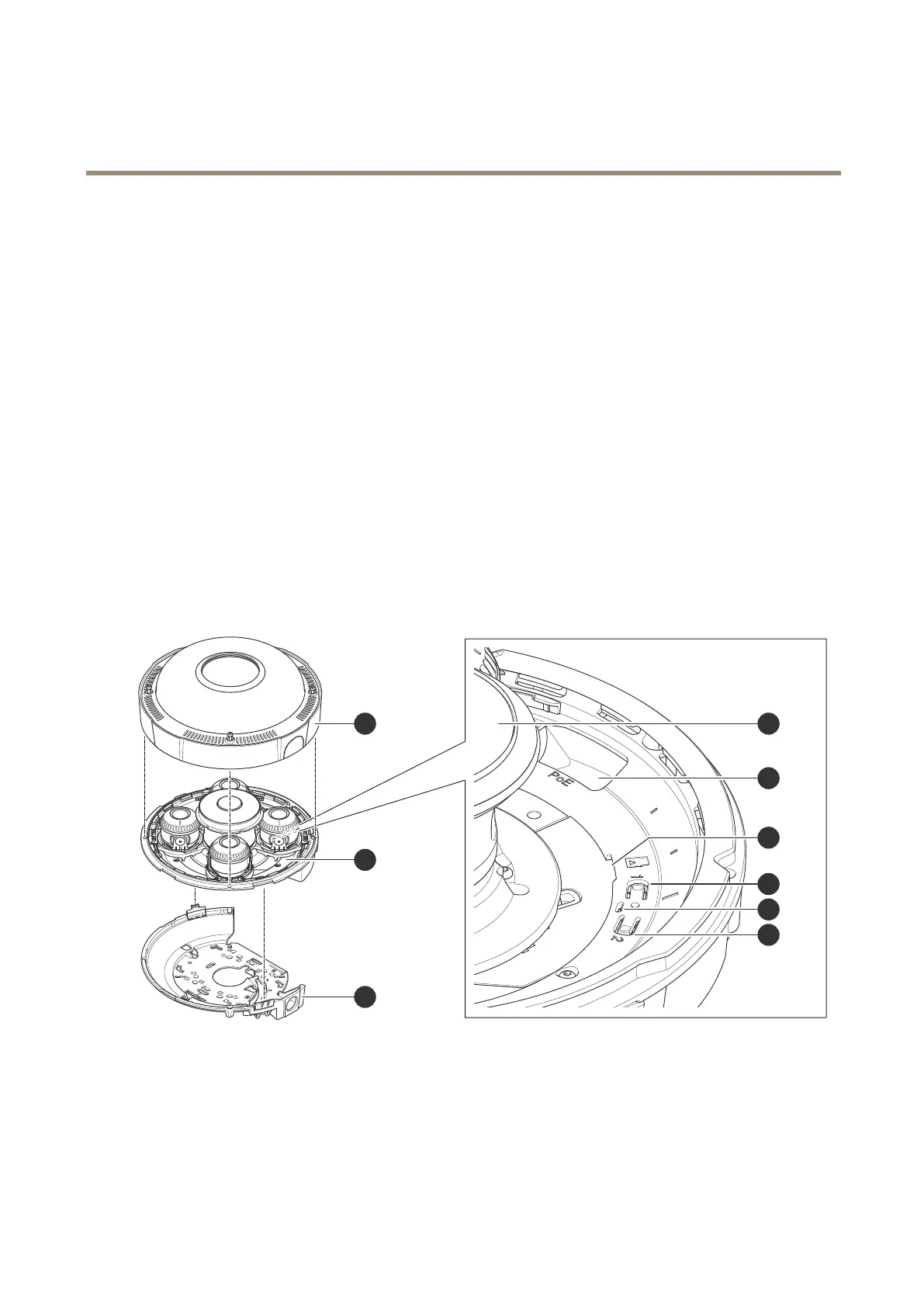 PoE

1

2