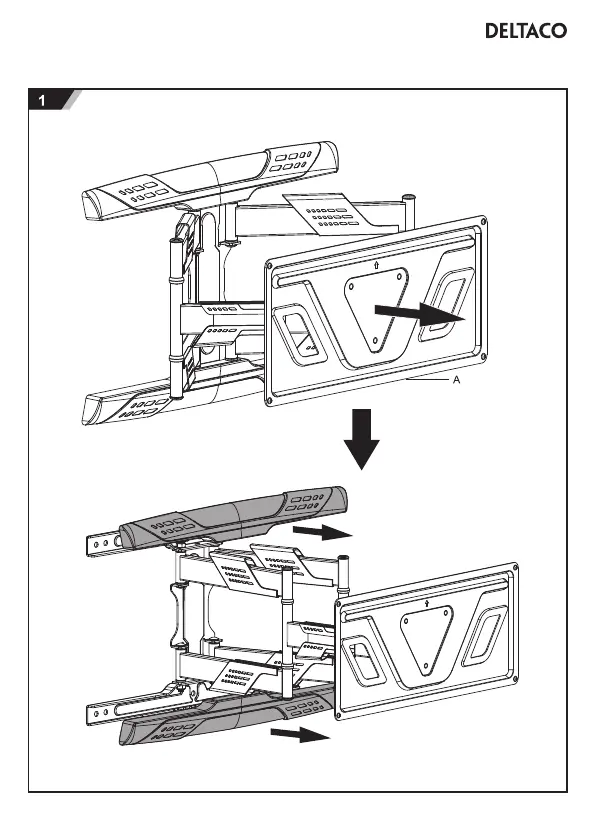 DELTACO

1

A