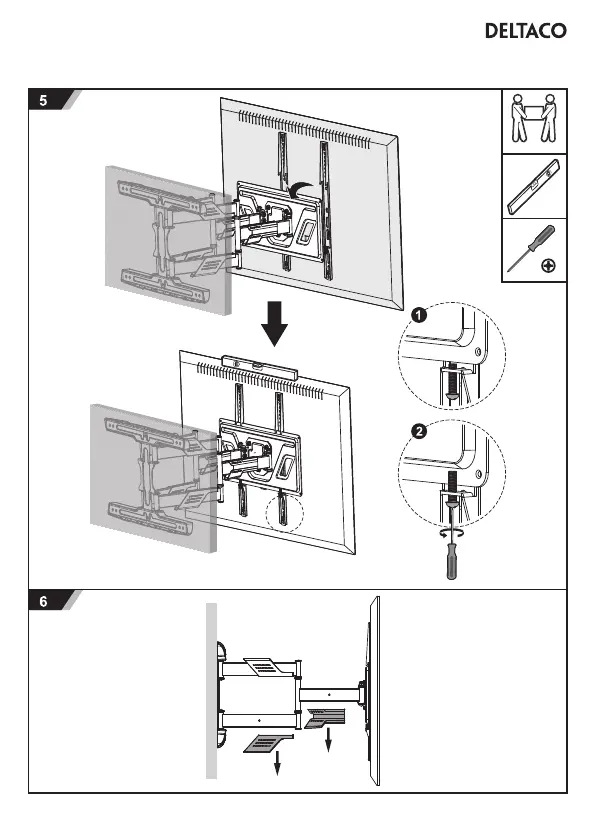 DELTACO

5

1

2

6