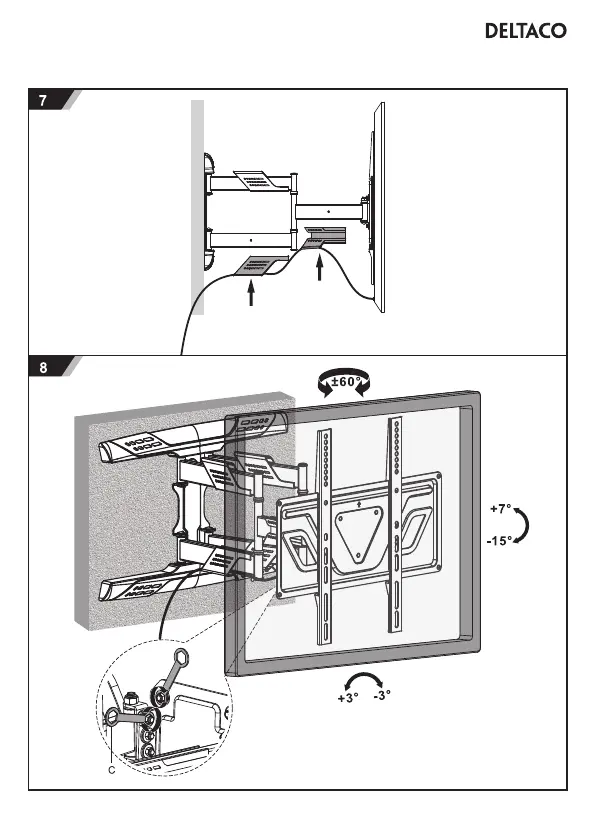 DELTACO

7

8

±60°

+7°

-15°

+3°

-3°

C