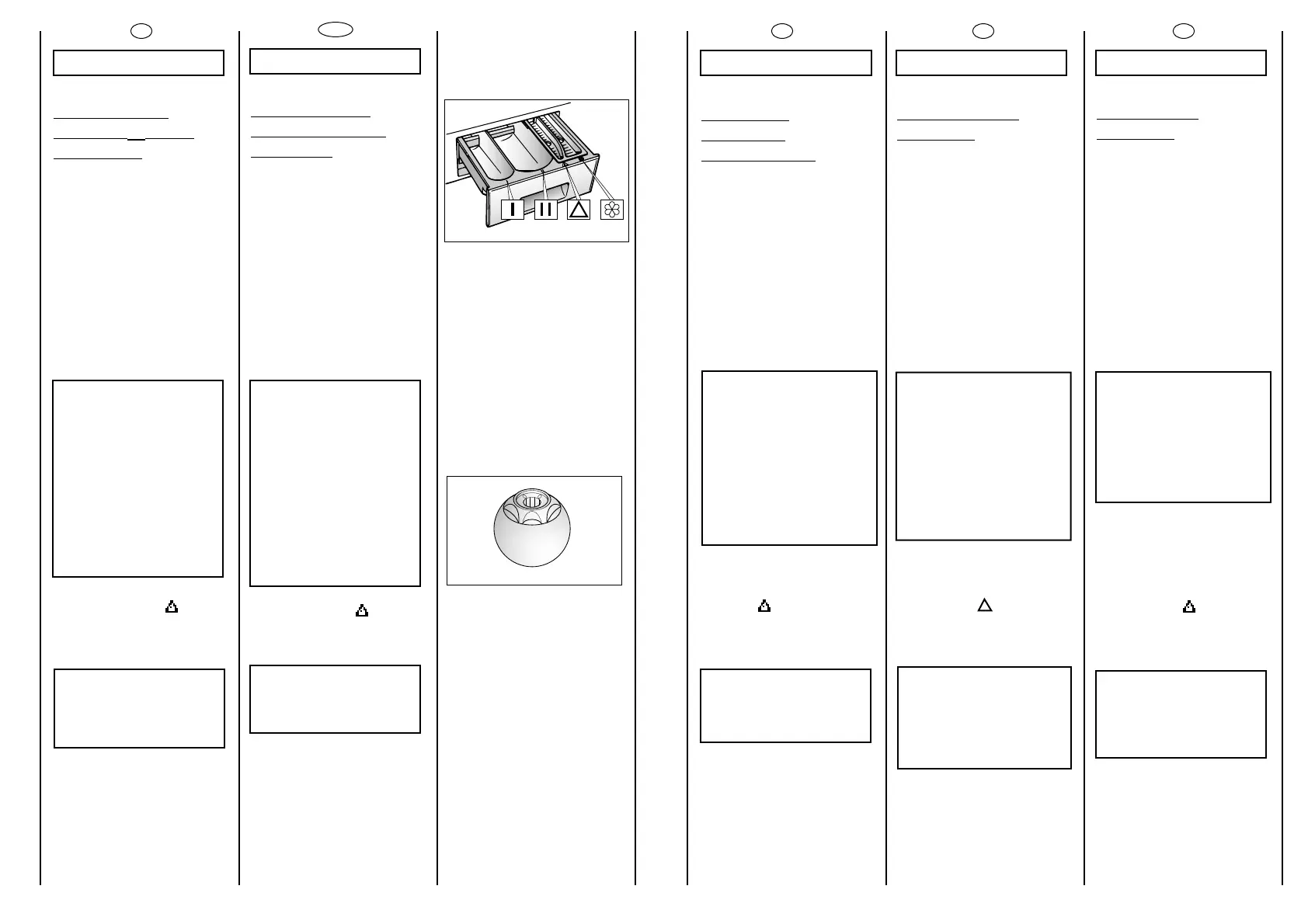 I

II