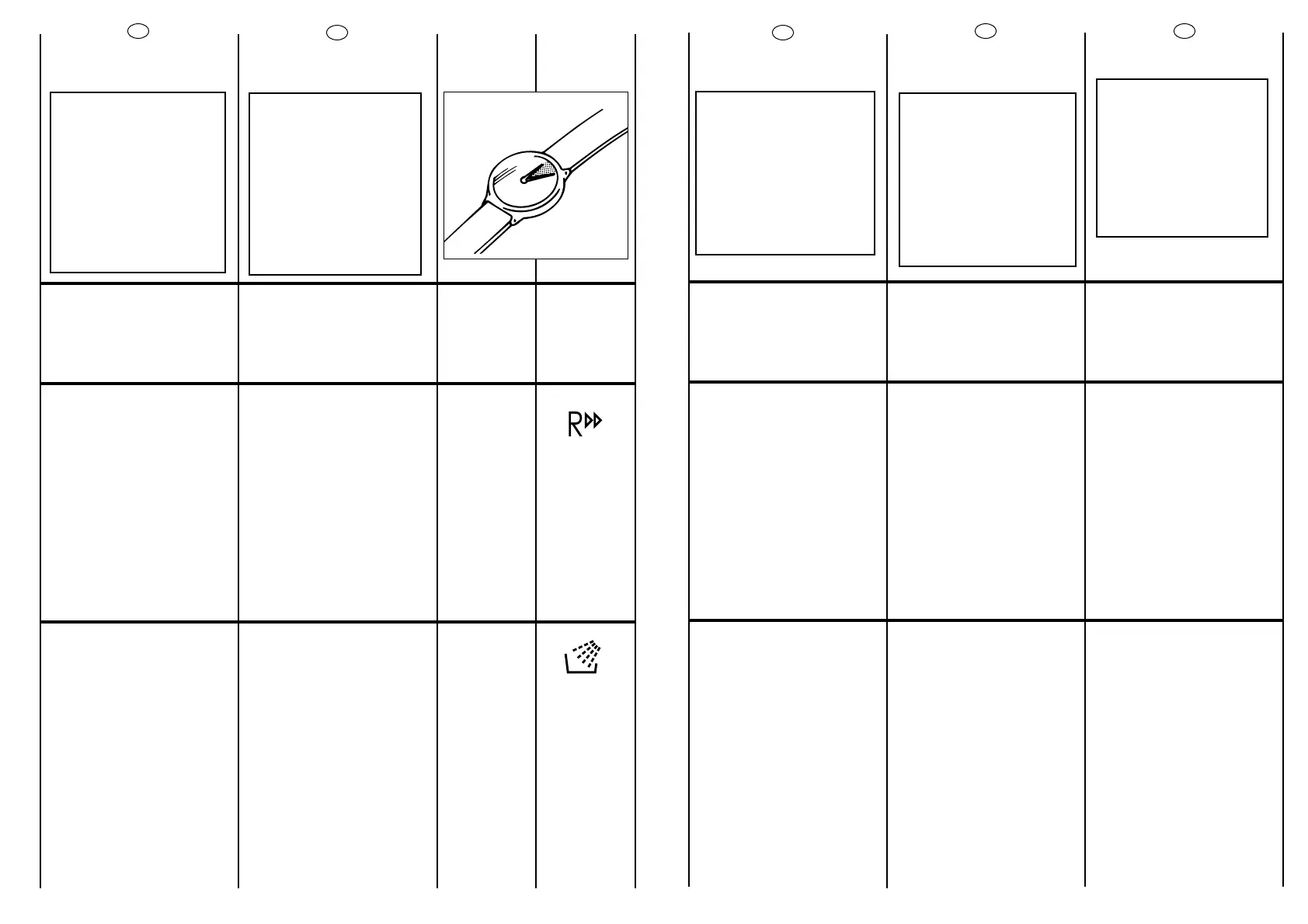 R