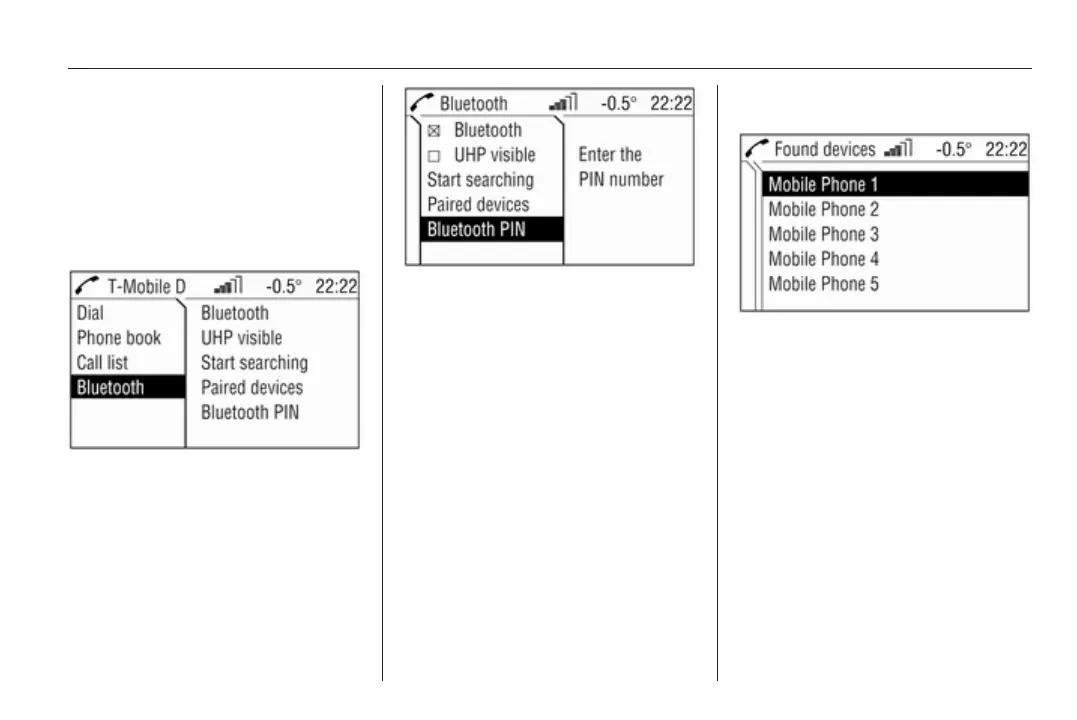 T-Mobile D -0.5° 22:22

Dial
Phone book
Call list
Bluetooth

Bluetooth
UHP visible
Start searching
Paired devices
Bluetooth PIN

Bluetooth -0.5° 22:22

☒ Bluetooth
☐ UHP visible
Start searching
Paired devices
Bluetooth PIN

Enter the PIN number

Found devices -0.5° 22:22

Mobile Phone 1
Mobile Phone 2
Mobile Phone 3
Mobile Phone 4
Mobile Phone 5