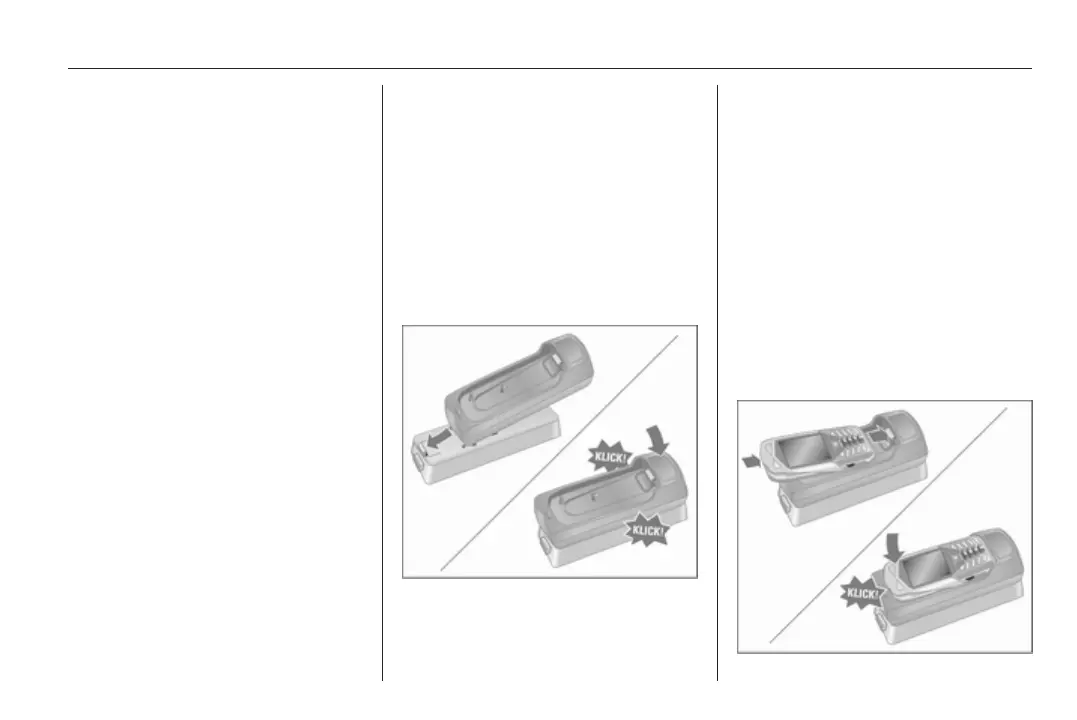 KLICK!

KLICK!

KLICK!