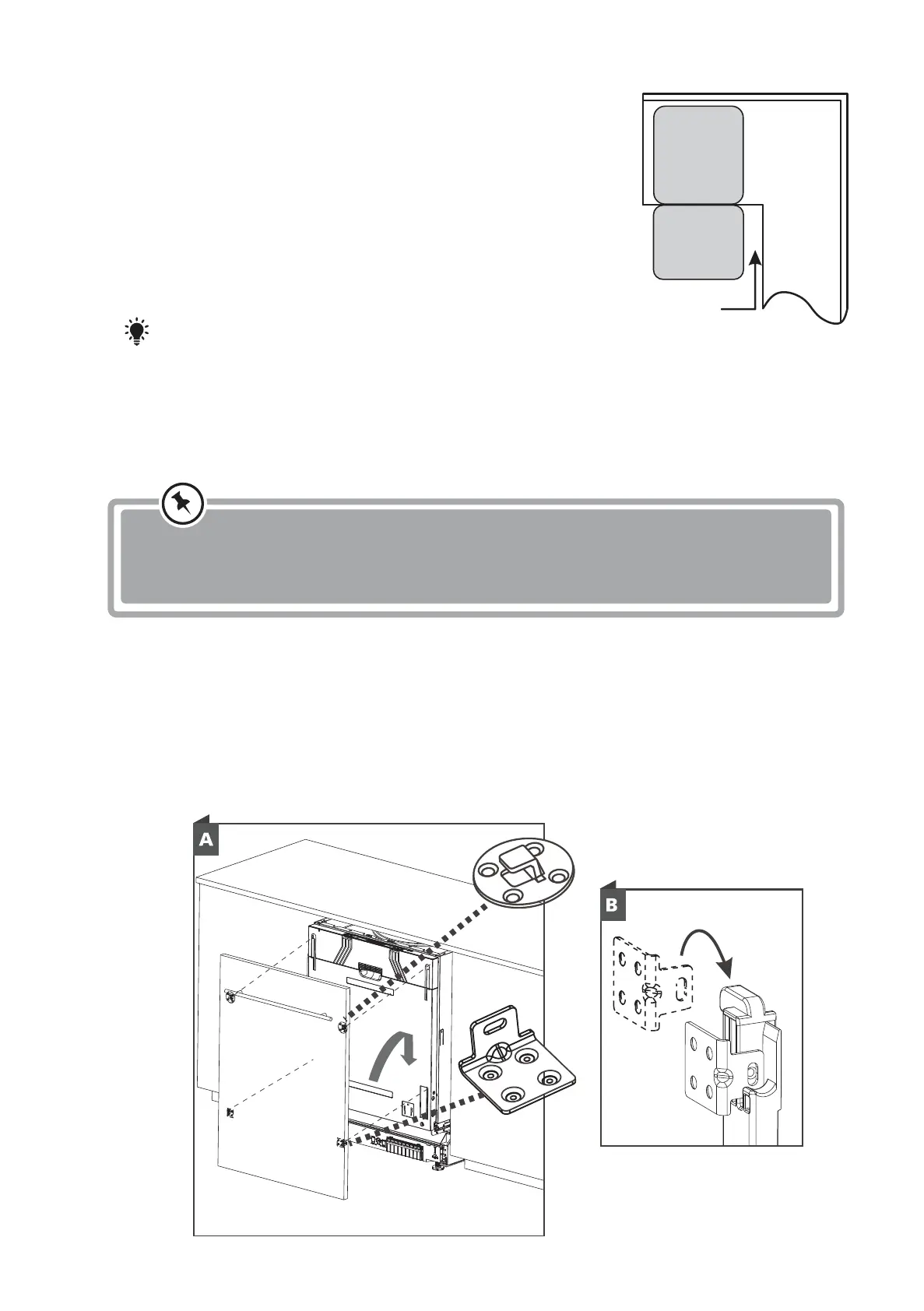 A

B