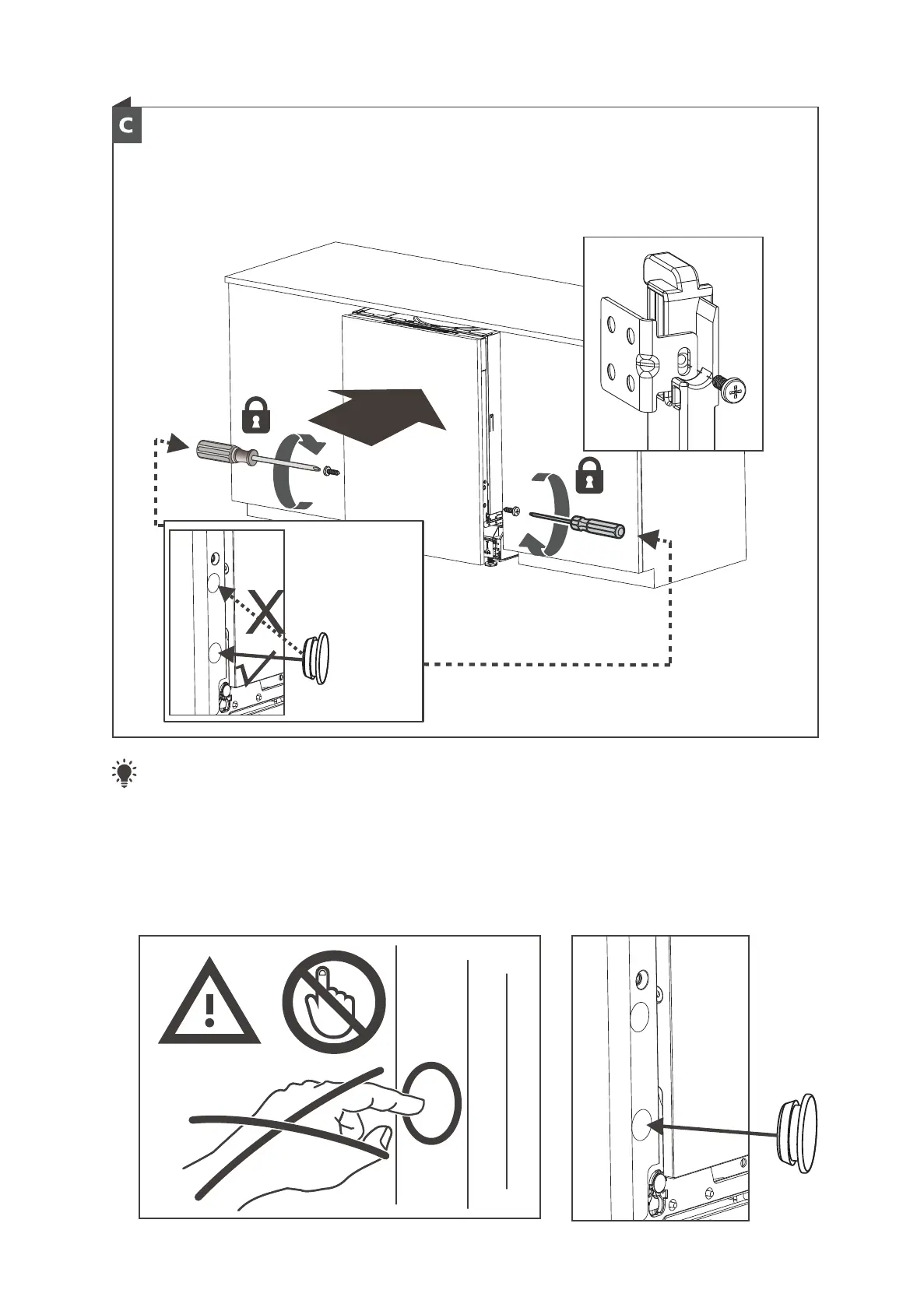 C