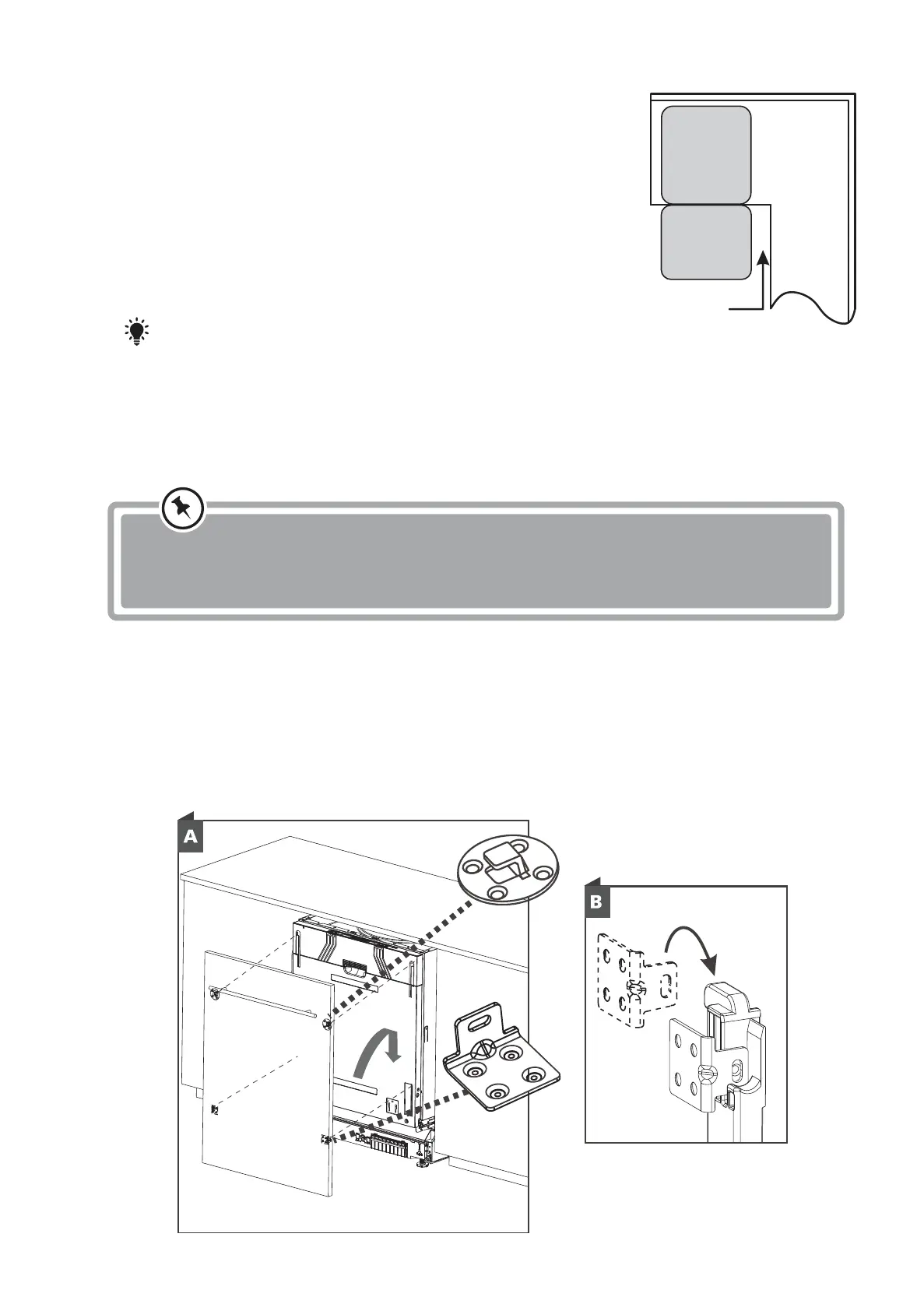 A

B