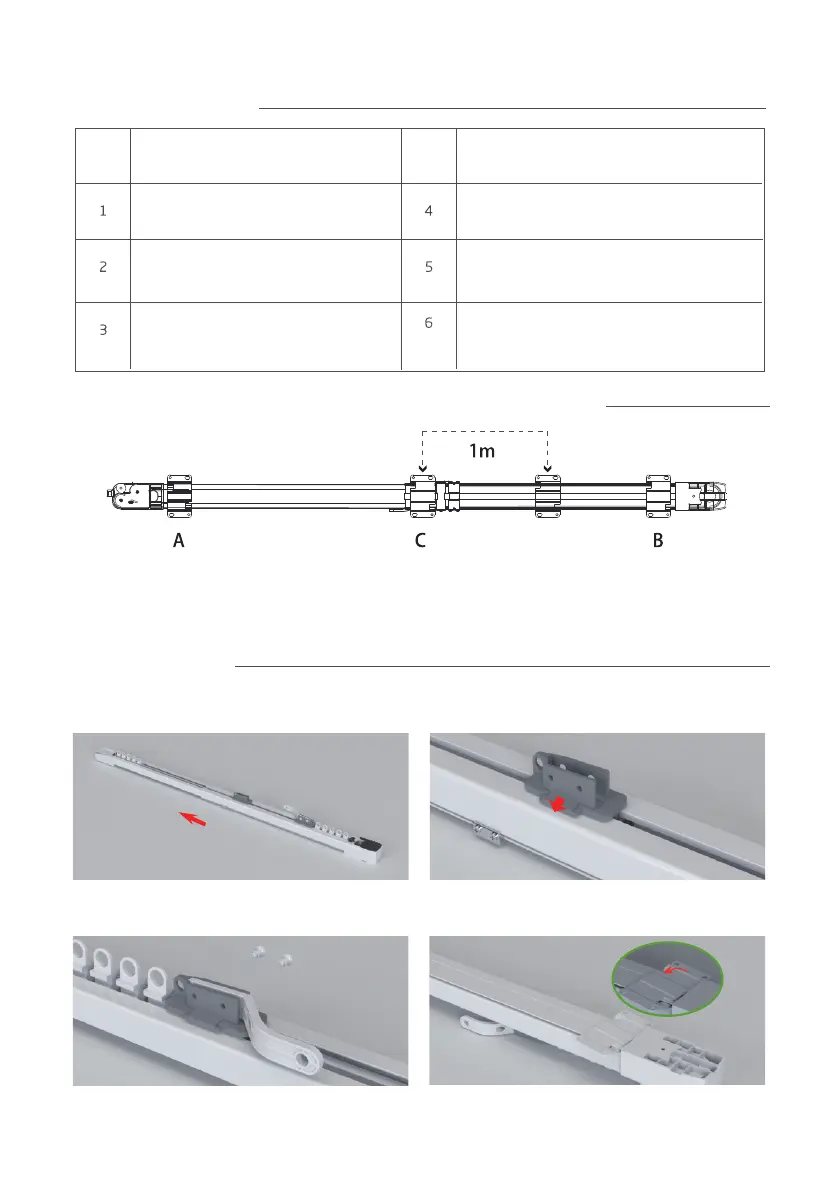 |  |  |  |  |
|---|---|---|---|
| 1 |  | 4 |  |
| 2 |  | 5 |  |
| 3 |  | 6 |  |

1m

A C B