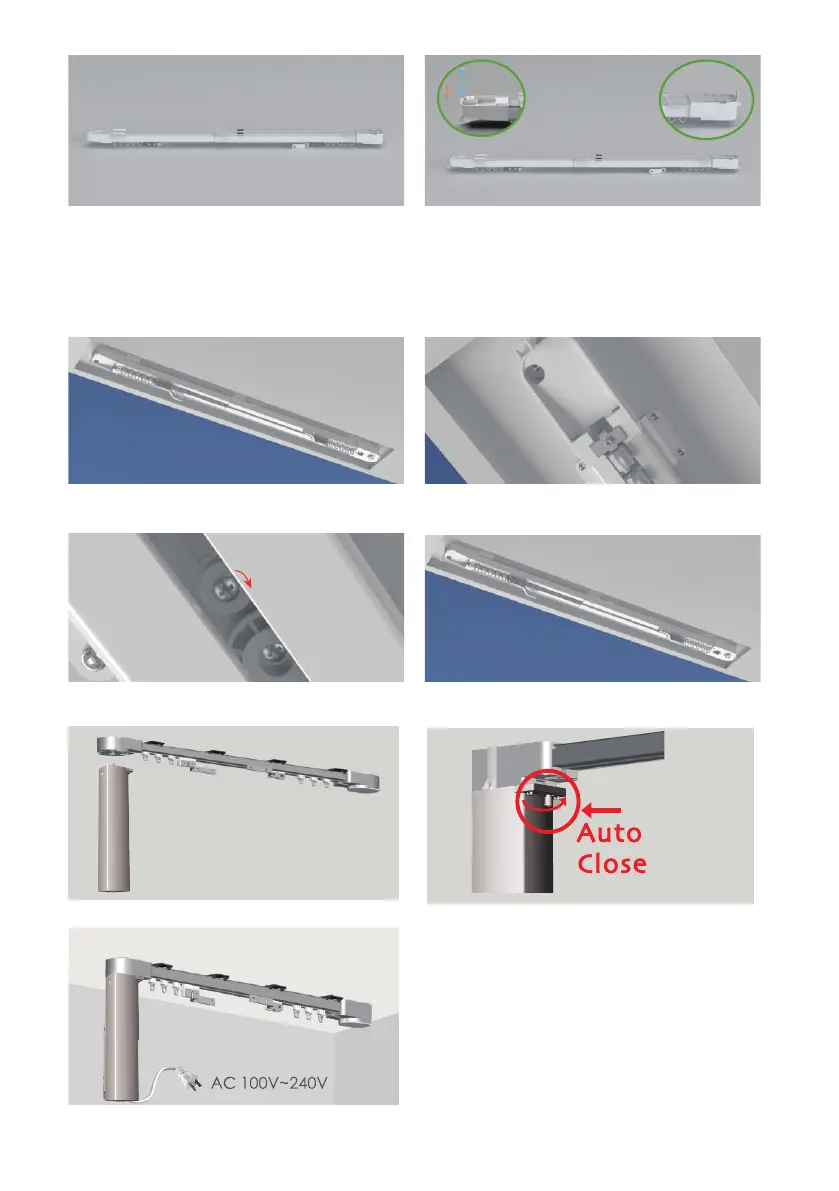 Auto Close

AC 100V~240V