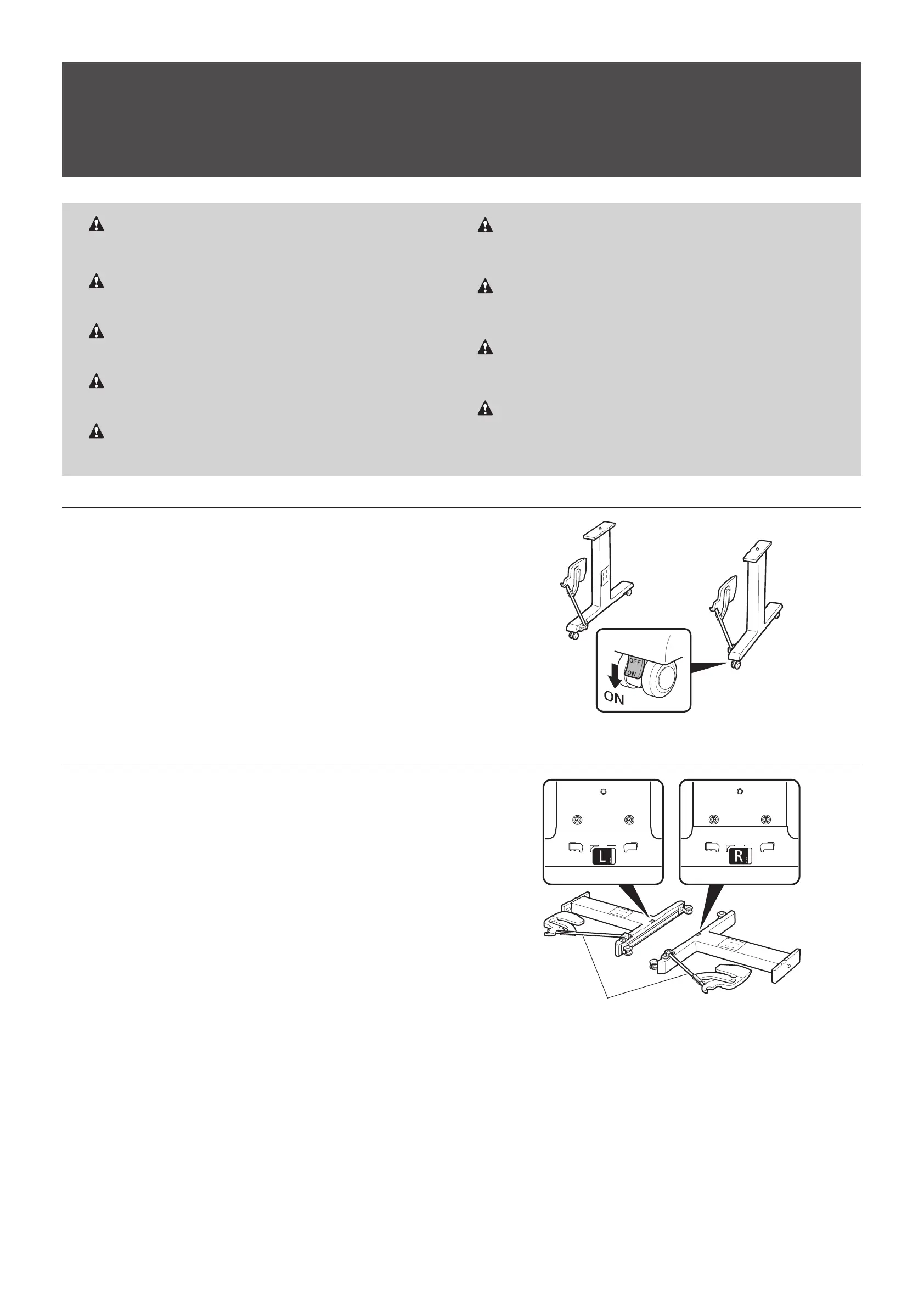 OFF
ON
ON

L
R