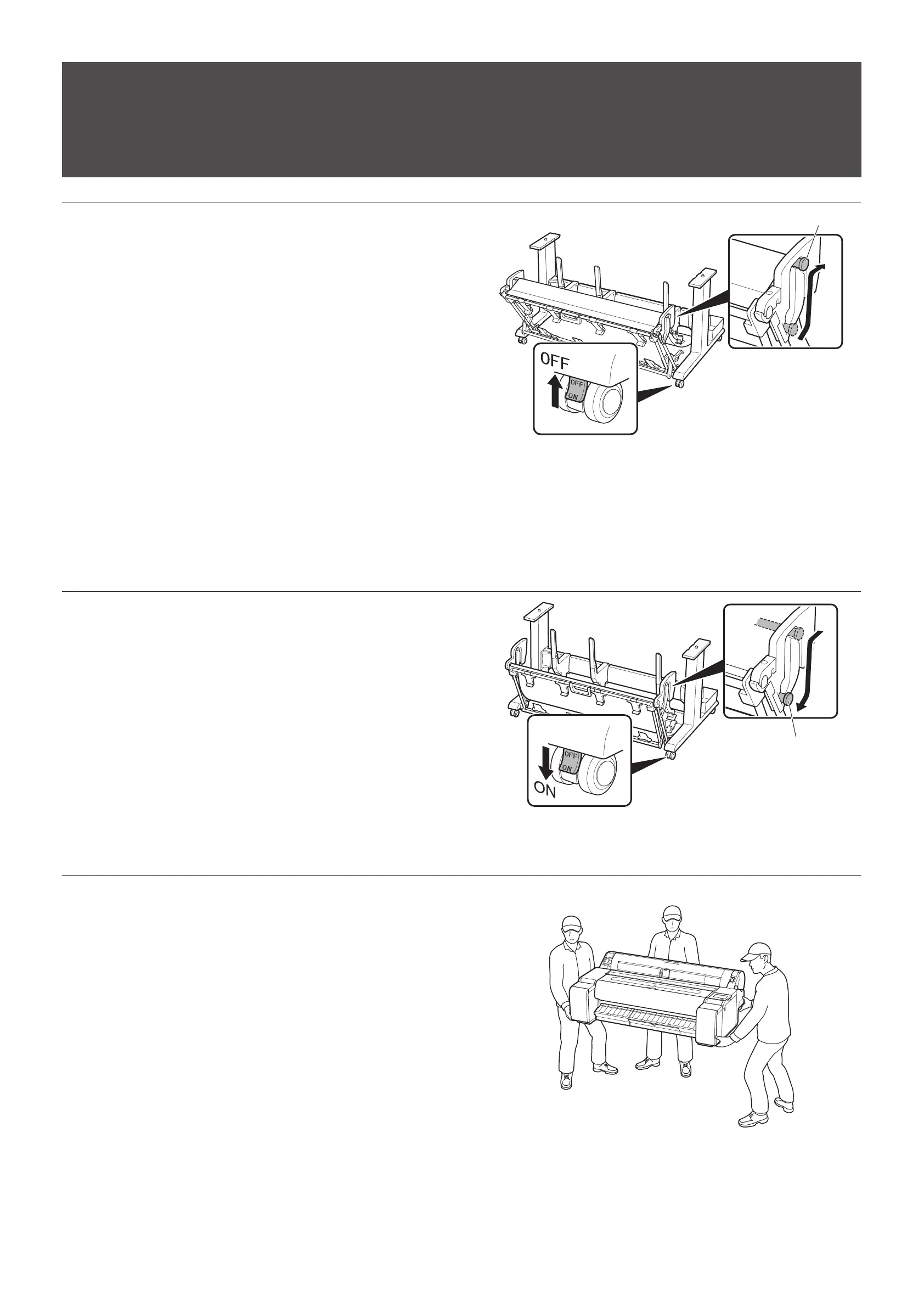 OFF

OFF
ON

OFF
ON

ON