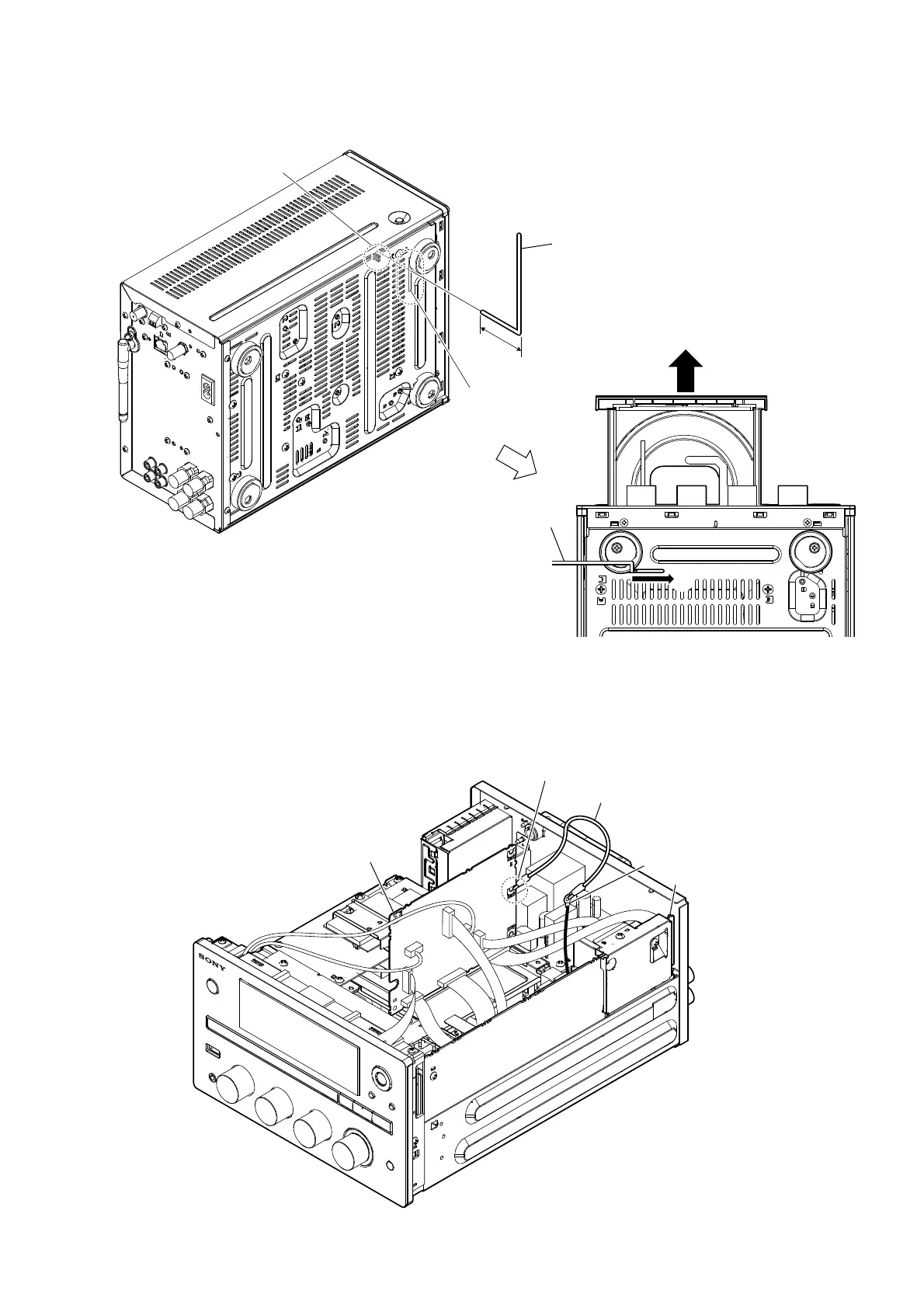 SONY