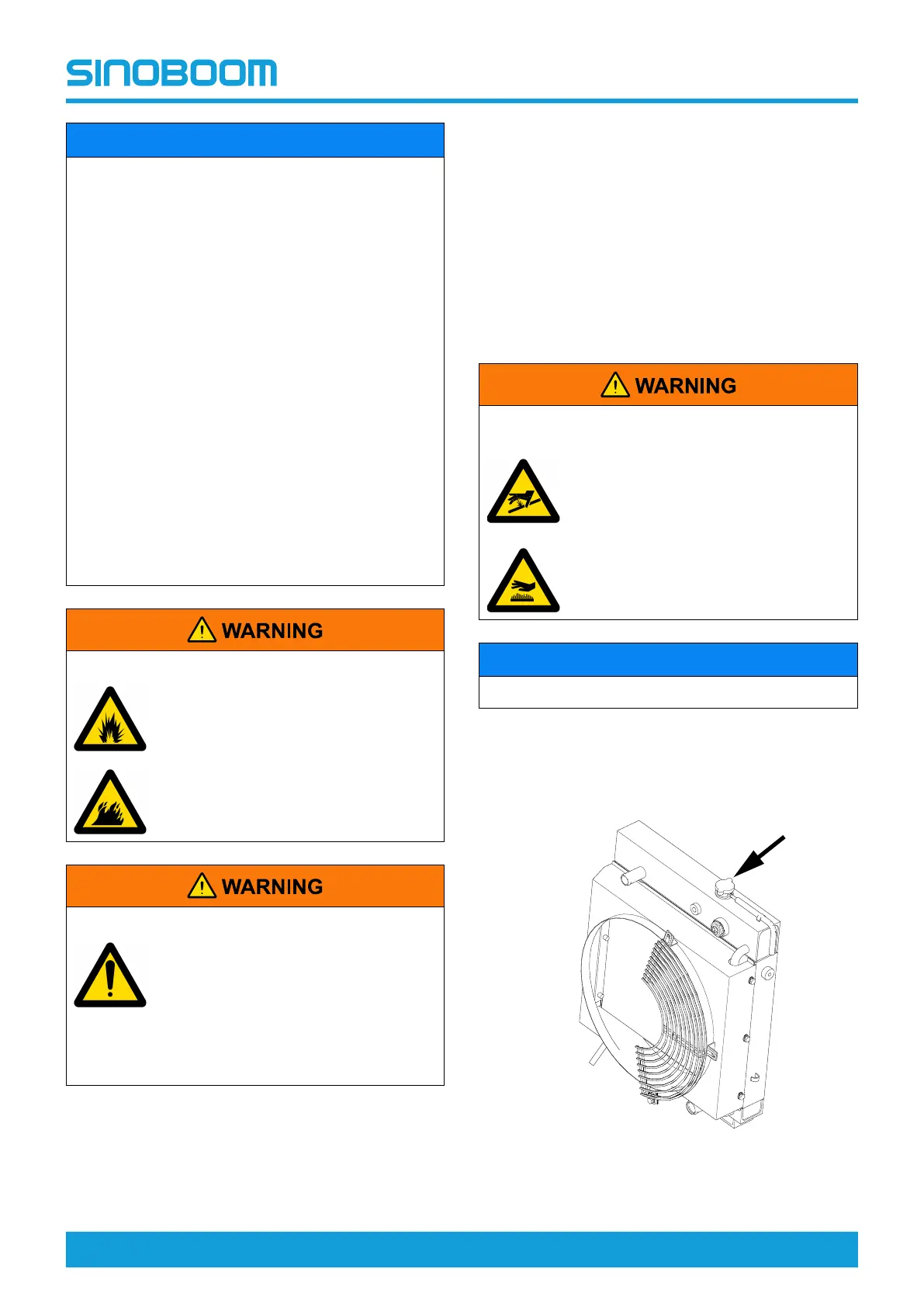 SINOBOOM

WARNING

WARNING

WARNING