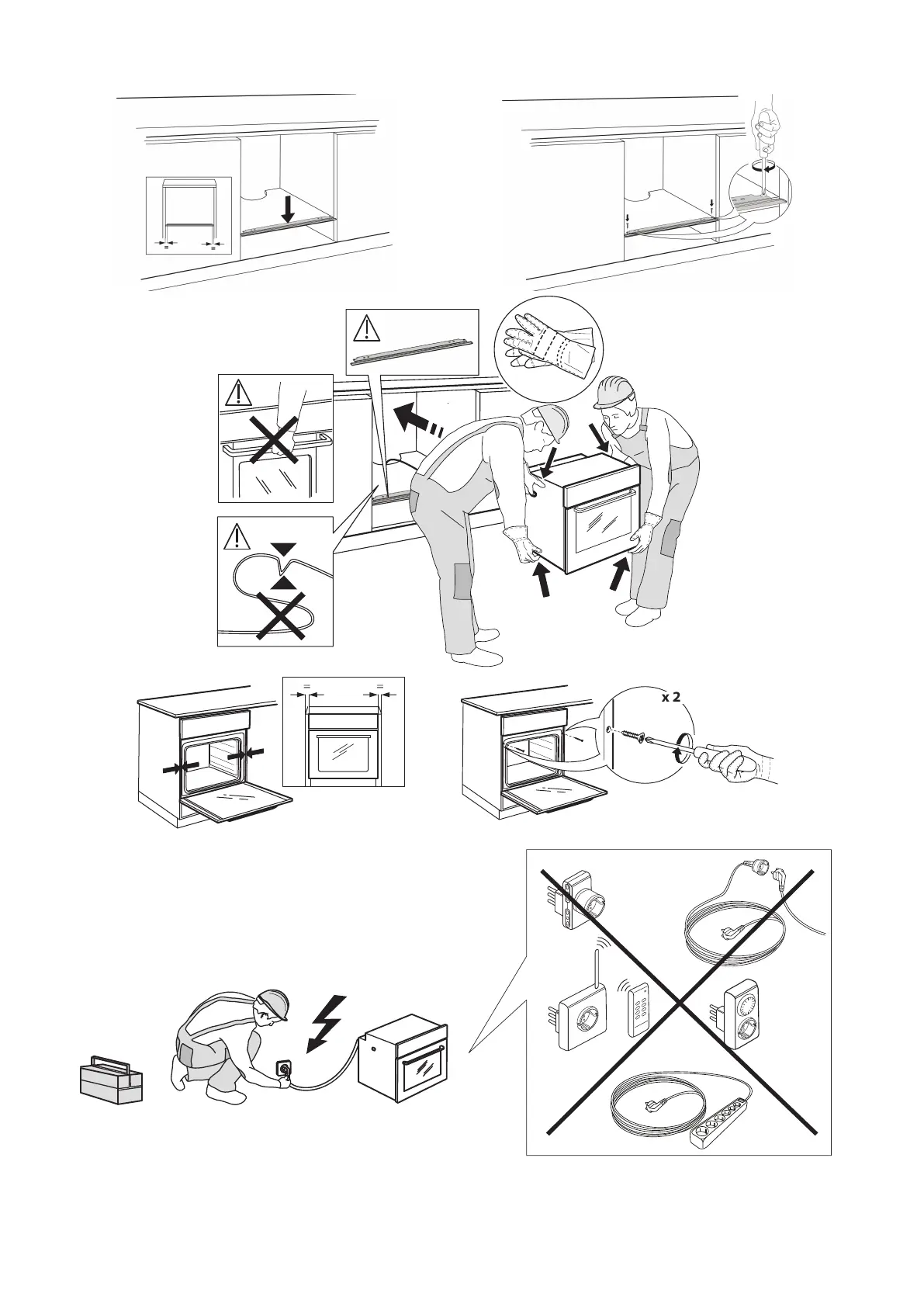 =
=
=
=
x 2