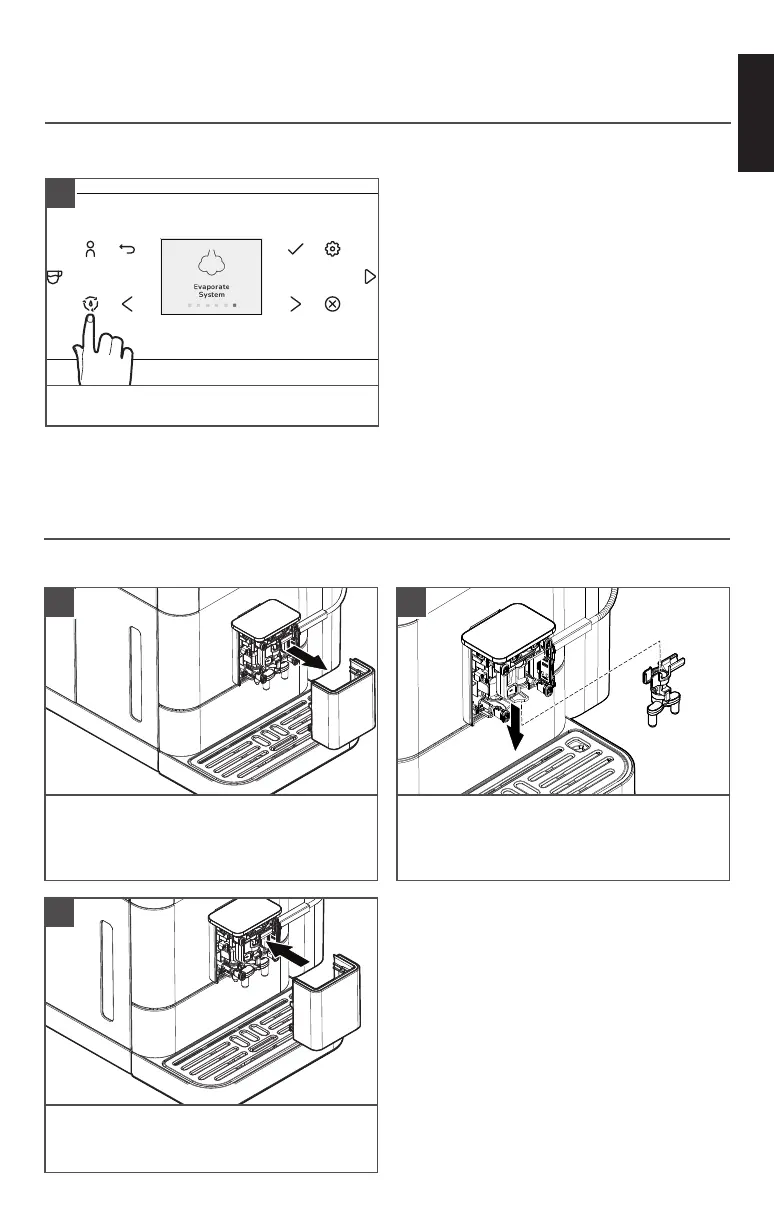 Evaporate System