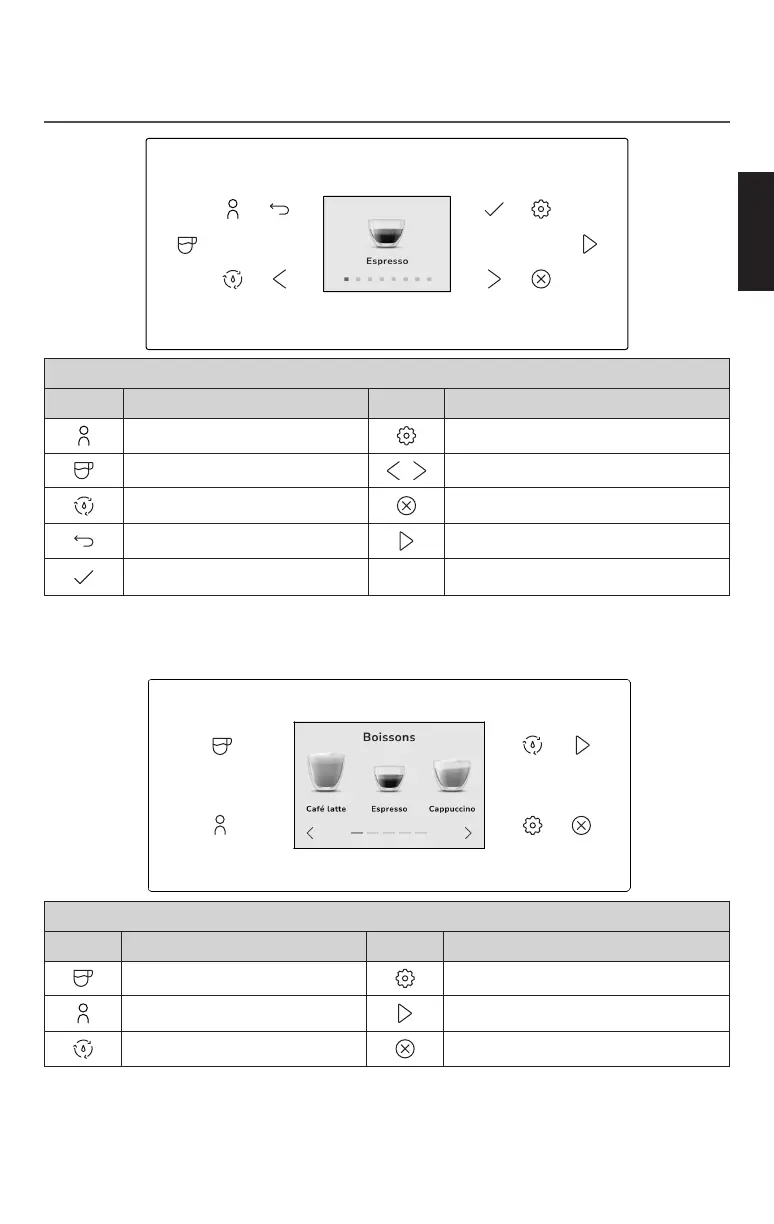 Espresso

Boissons

Café latte

Espresso

Cappuccino