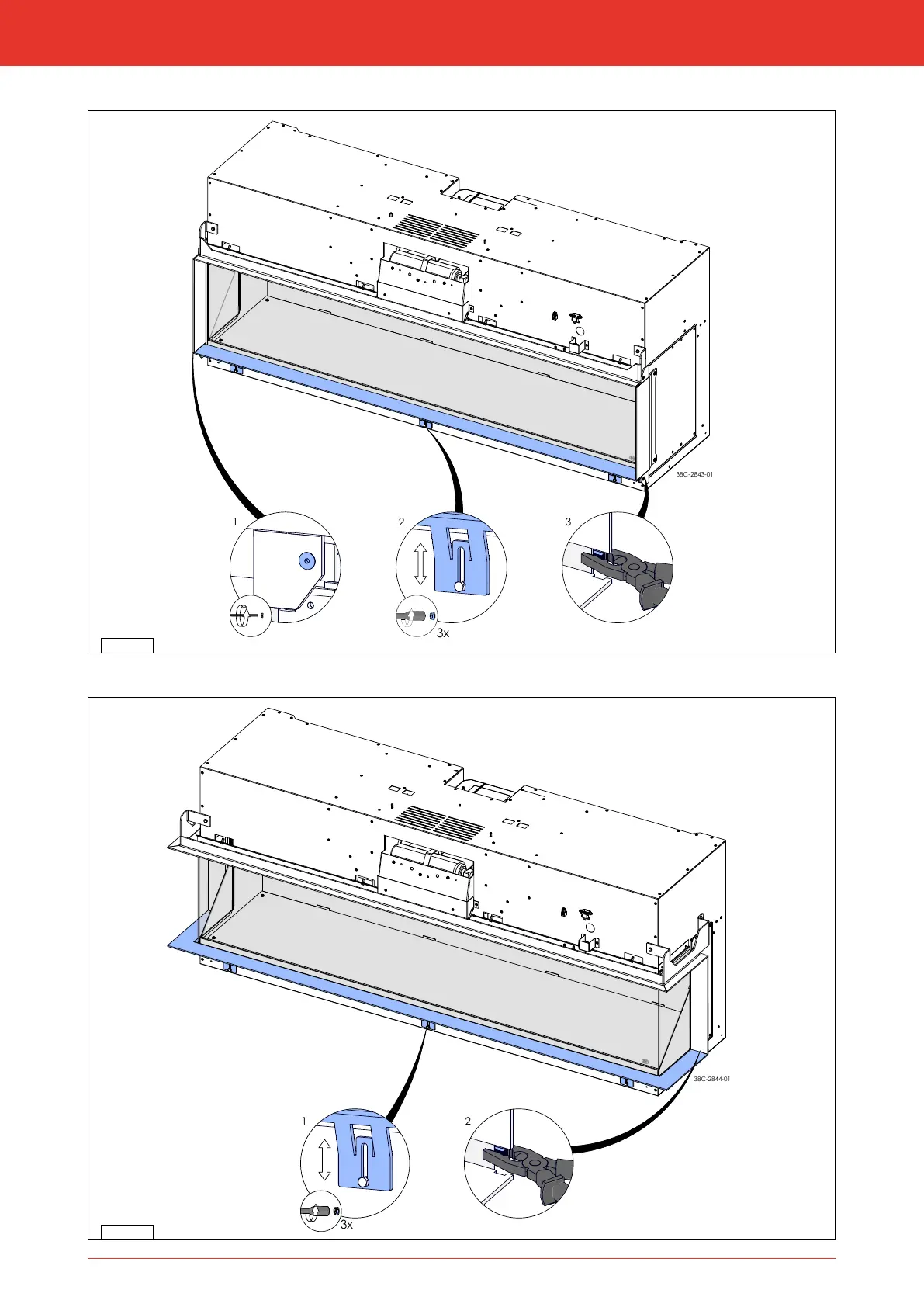 38C-2843-01

1

2

3

3x

38C-2844-01

1

2

3x