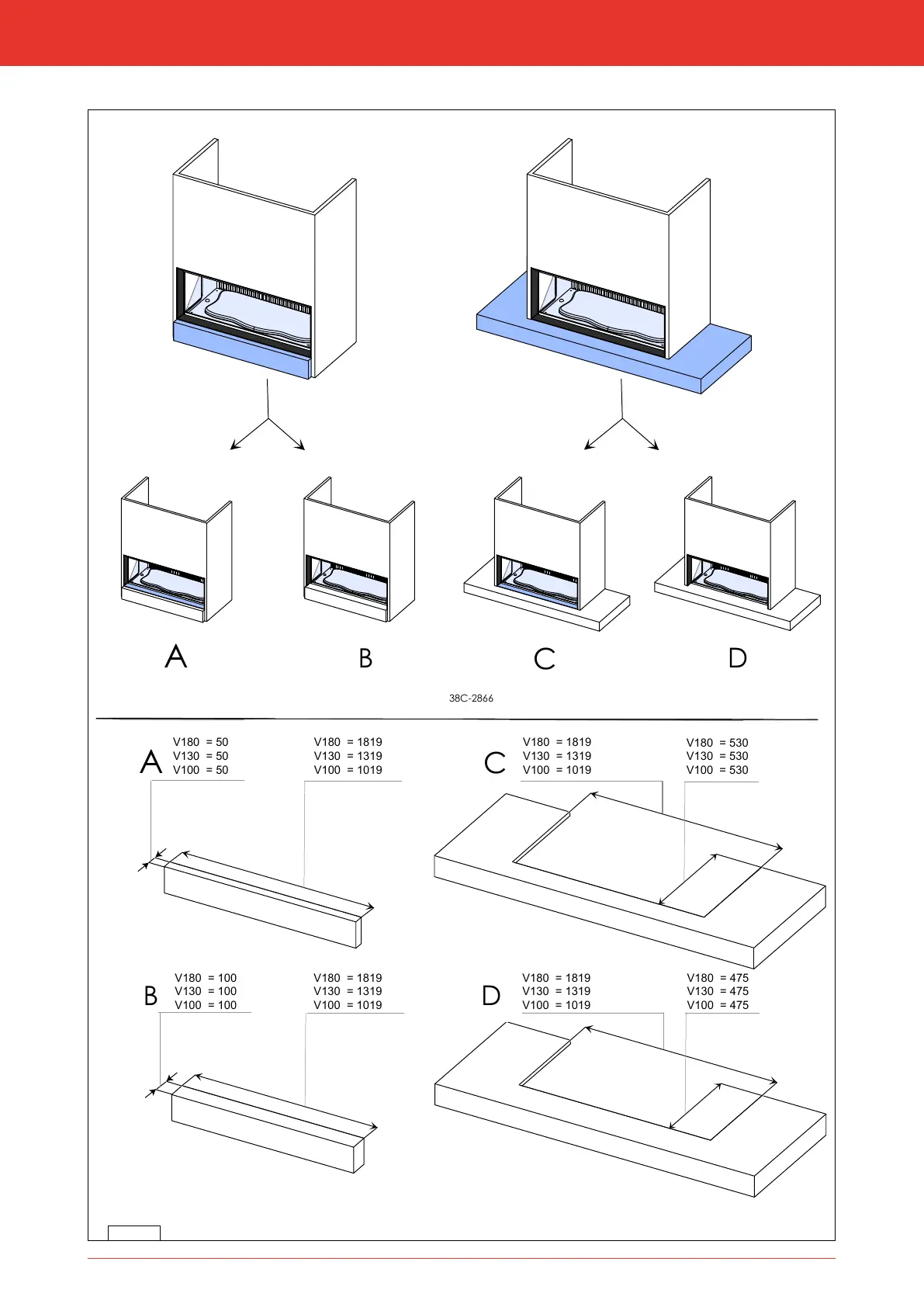 A

B

C

D

38C-2866

A
V180 = 50
V130 = 50
V100 = 50

V180 = 1819
V130 = 1319
V100 = 1019

C
V180 = 1819
V130 = 1319
V100 = 1019

V180 = 530
V130 = 530
V100 = 530

B
V180 = 100
V130 = 100
V100 = 100

V180 = 1819
V130 = 1319
V100 = 1019

D
V180 = 1819
V130 = 1319
V100 = 1019

V180 = 475
V130 = 475
V100 = 475